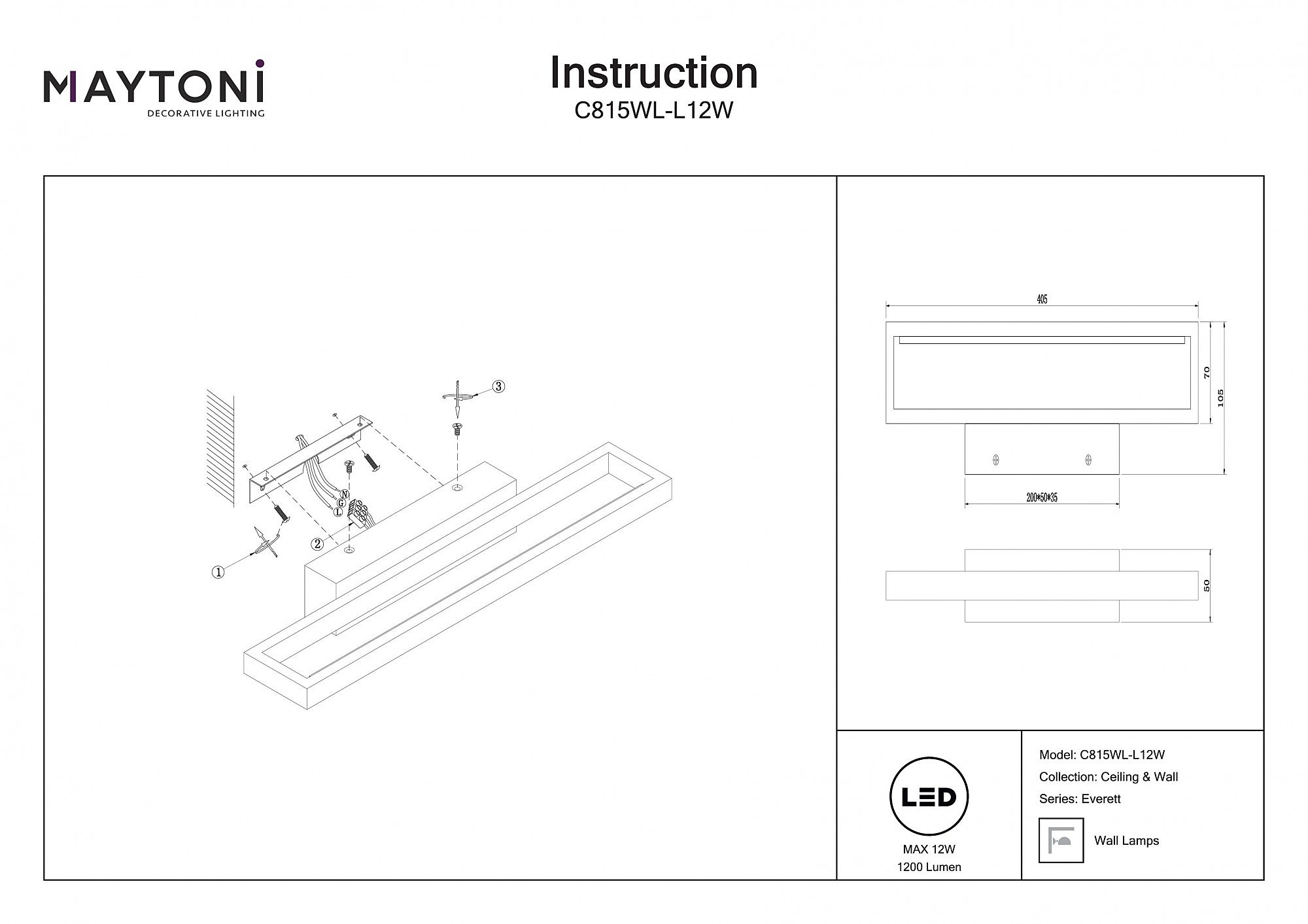 MAYTONI
DECORATIVE LIGHTING

Instruction
C815WL-L12W

③
N
G
L
②
①

405
70
105
200*50*35
50

LED
MAX 12W
1200 Lumen

Model: C815WL-L12W
Collection: Ceiling & Wall
Series: Everett
Wall Lamps