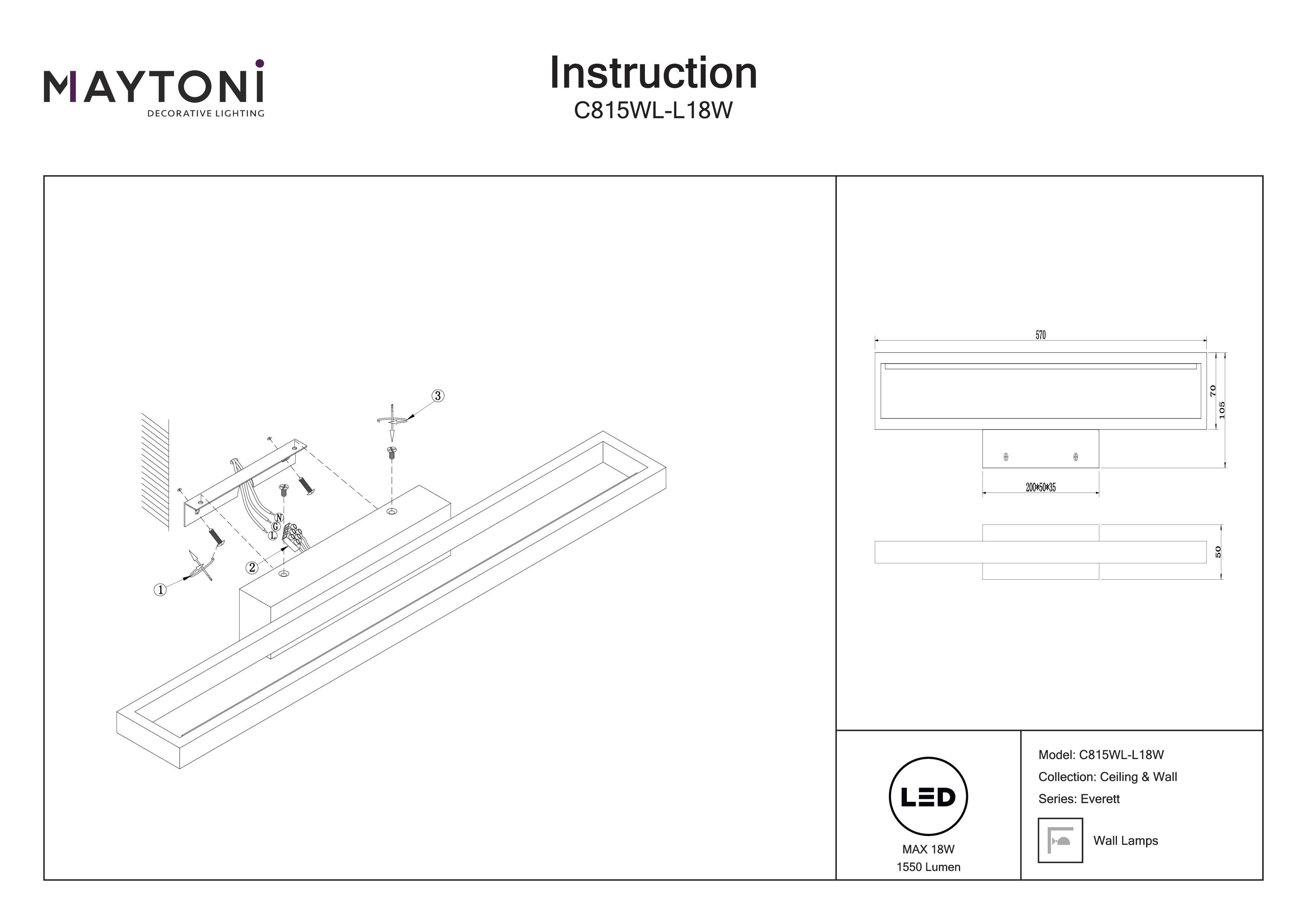 MAYTONI
DECORATIVE LIGHTING

Instruction
C815WL-L18W

③
N
G
L
②
①

570
70
105
200*50*35
50

LED
MAX 18W
1550 Lumen

Model: C815WL-L18W
Collection: Ceiling & Wall
Series: Everett
Wall Lamps