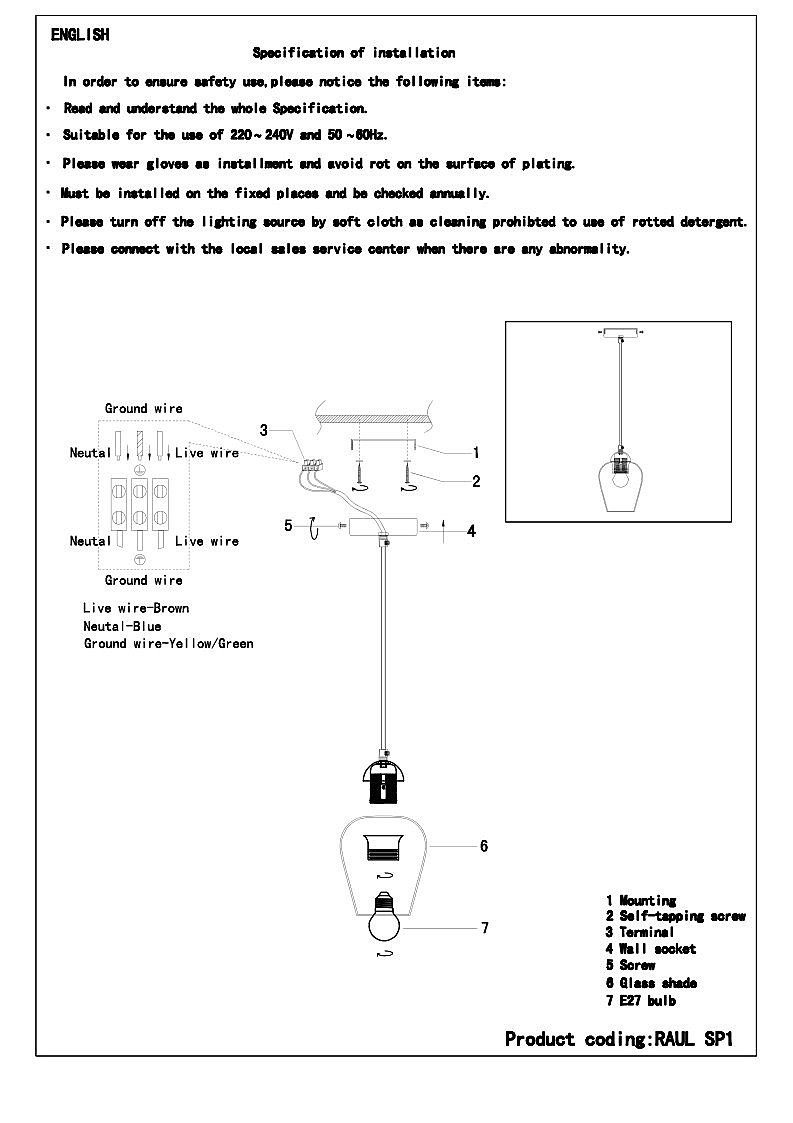 ENGLISH

Specification of installation

In order to ensure safety use,please notice the following items:

· Read and understand the whole Specification.

· Suitable for the use of 220～240V and 50～60Hz.

· Please wear gloves as installment and avoid rot on the surface of plating.

· Must be installed on the fixed places and be checked annually.

· Please turn off the lighting source by soft cloth as cleaning prohibted to use of rotted detergent.

· Please connect with the local sales service center when there are any abnormality.

Ground wire

Neutal

Live wire

Neutal

Live wire

Ground wire

Live wire-Brown
Neutal-Blue
Ground wire-Yellow/Green

3

1

2

5

4

6

7

1 Mounting
2 Self-tapping screw
3 Terminal
4 Wall socket
5 Screw
6 Glass shade
7 E27 bulb

Product coding:RAUL SP1