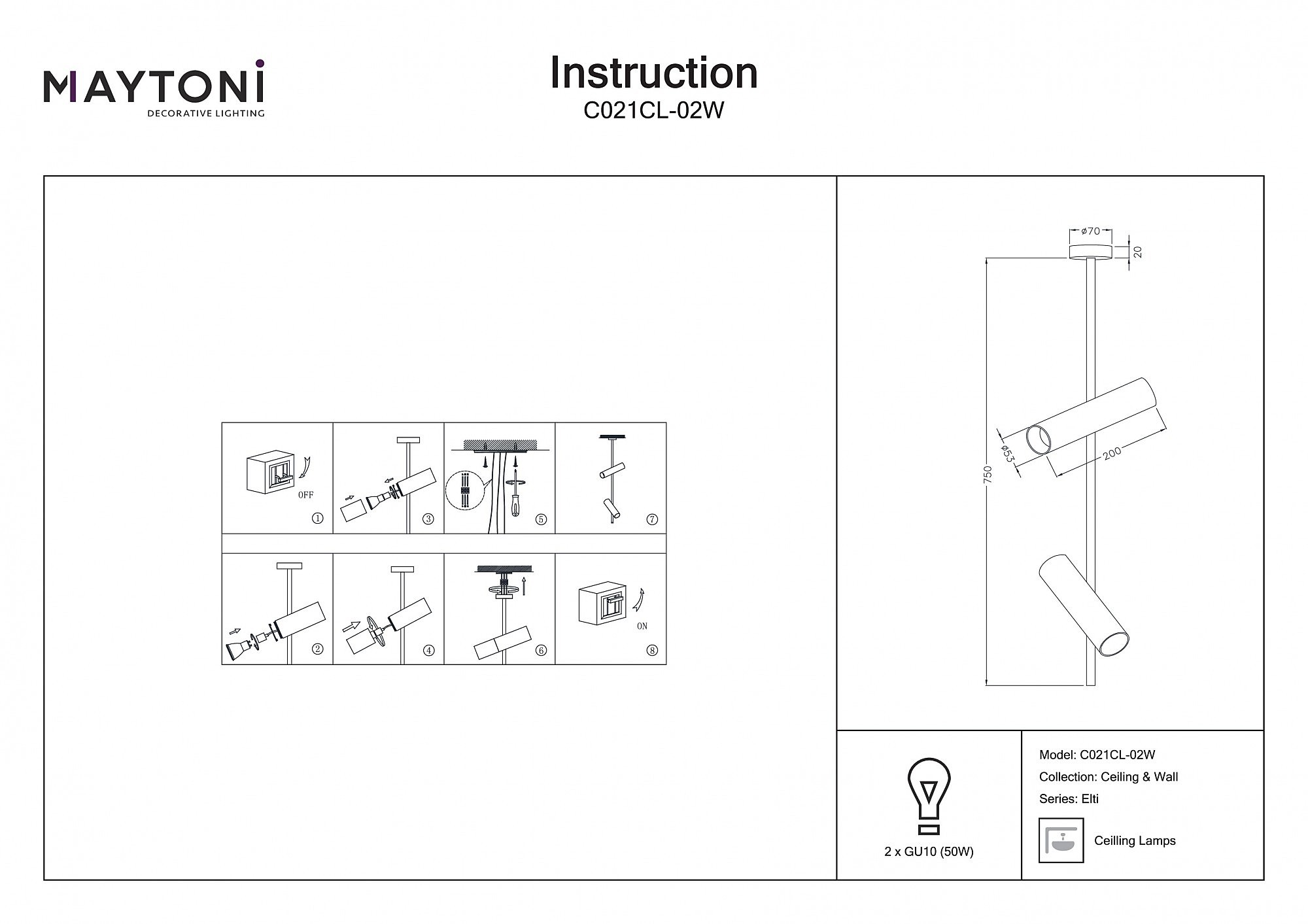 MAYTONI
DECORATIVE LIGHTING

Instruction
C021CL-02W

OFF
①
③
⑤
⑦
②
④
⑥
ON
⑧

ø70
20
750
ø53
200

2 x GU10 (50W)

Model: C021CL-02W
Collection: Ceiling & Wall
Series: Elti
Ceilling Lamps