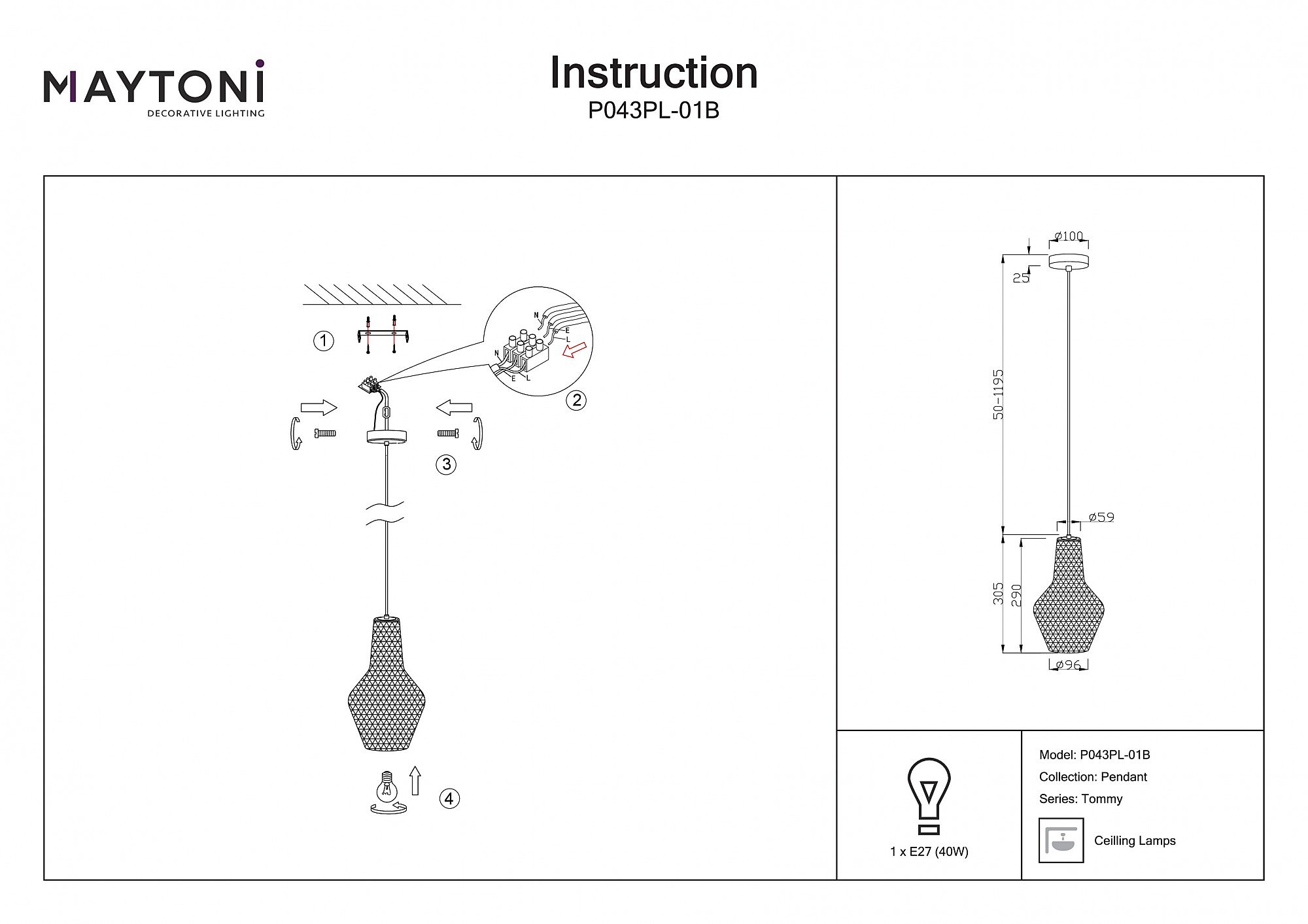 MAYTONI
DECORATIVE LIGHTING

Instruction
P043PL-01B

1
N
E
L
N
E
L
2
3
4

ø100
25
50-1195
ø59
305
290
ø96

1 x E27 (40W)

Model: P043PL-01B
Collection: Pendant
Series: Tommy
Ceilling Lamps