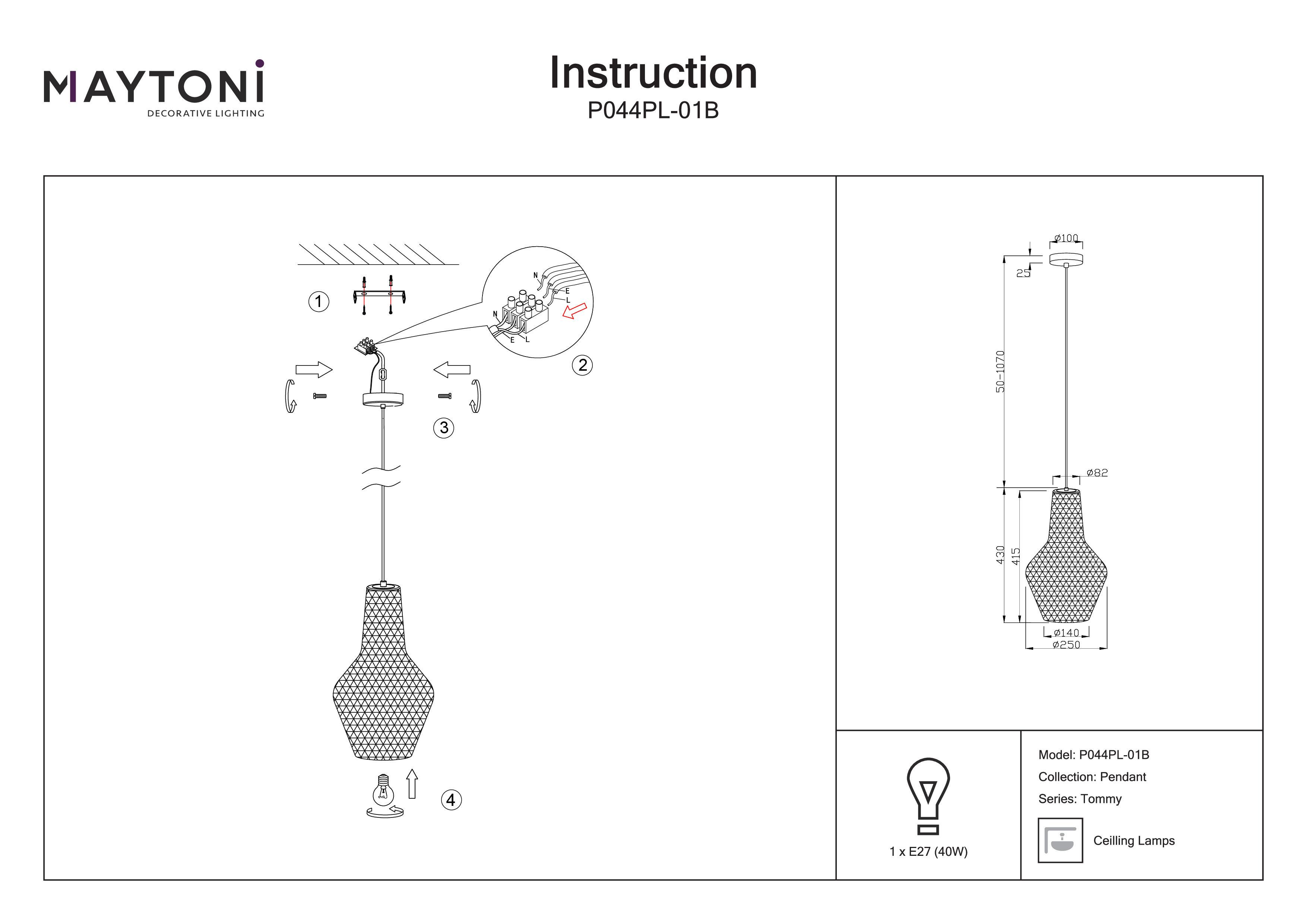 MAYTONI
DECORATIVE LIGHTING

Instruction
P044PL-01B

1
N
E
L
N
E
L
2
3
4

ø100
25
50-1070
ø82
430
415
ø140
ø250

1 x E27 (40W)

Model: P044PL-01B
Collection: Pendant
Series: Tommy
Ceilling Lamps