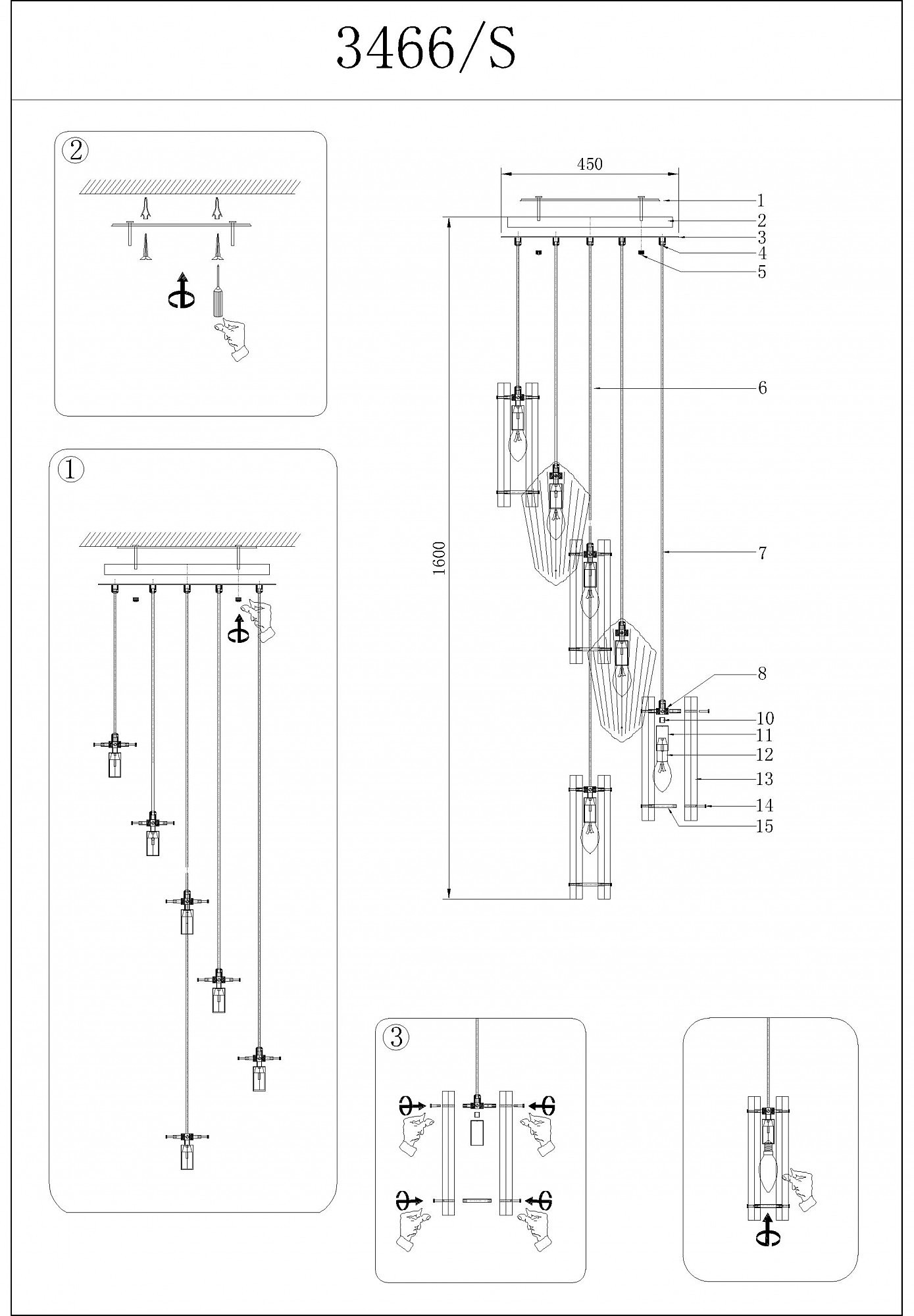 3466/S

②

①

450

1600

1
2
3
4
5
6
7
8
10
11
12
13
14
15

③