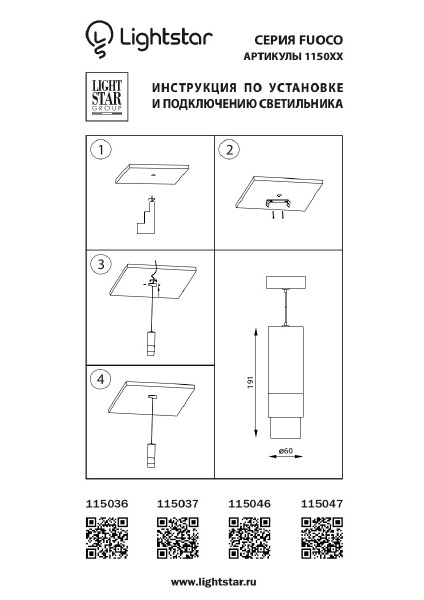 Lightstar

СЕРИЯ FUOCO
АРТИКУЛЫ 1150XX

LIGHT STAR GROUP

ИНСТРУКЦИЯ ПО УСТАНОВКЕ И ПОДКЛЮЧЕНИЮ СВЕТИЛЬНИКА

1

2

3

4

191

ø60

115036 115037 115046 115047

www.lightstar.ru