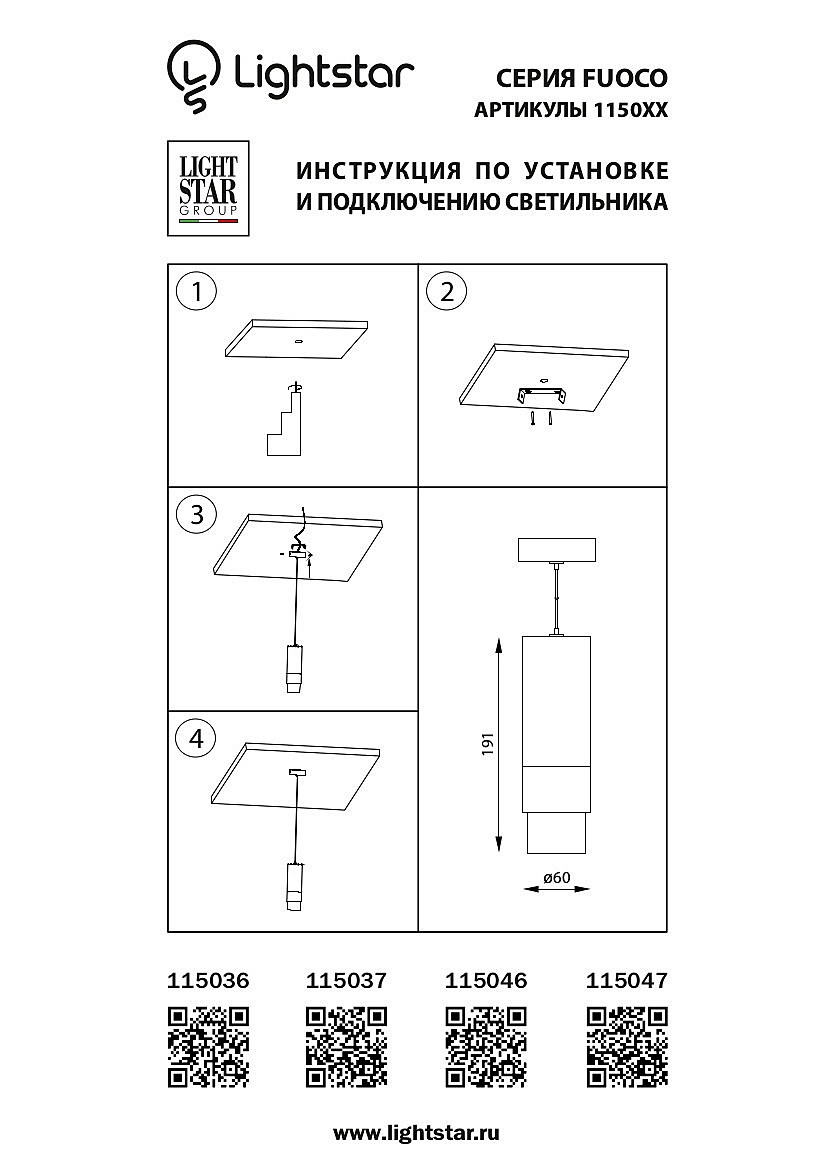 Lightstar

СЕРИЯ FUOCO
АРТИКУЛЫ 1150XX

LIGHT STAR GROUP

ИНСТРУКЦИЯ ПО УСТАНОВКЕ
И ПОДКЛЮЧЕНИЮ СВЕТИЛЬНИКА

1

2

3

4

191

ø60

115036 115037 115046 115047

www.lightstar.ru