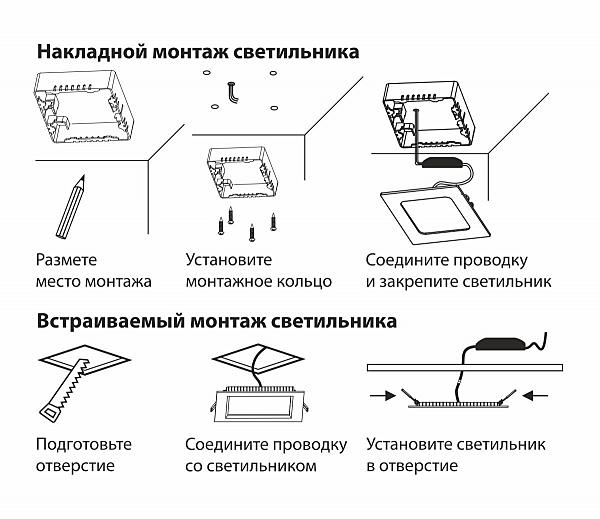 Накладной монтаж светильника

Размете место монтажа

Установите монтажное кольцо

Соедините проводку и закрепите светильник

Встраиваемый монтаж светильника

Подготовьте отверстие

Соедините проводку со светильником

Установите светильник в отверстие