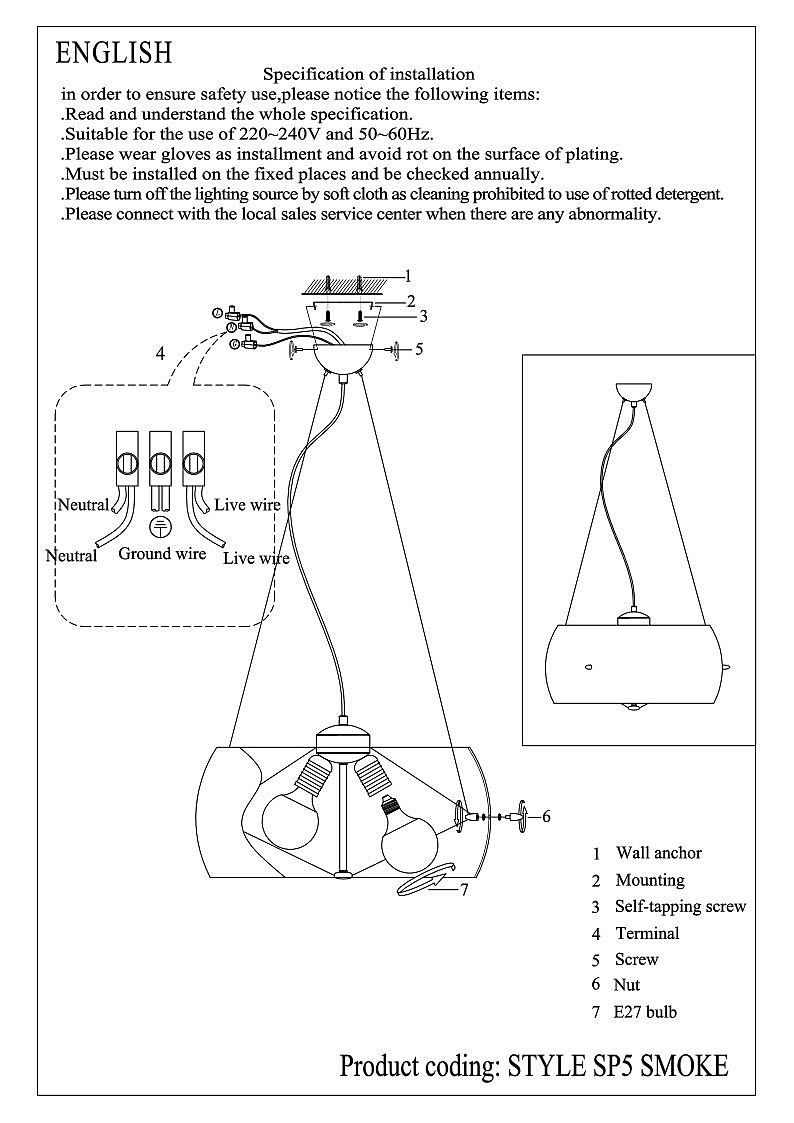 ENGLISH

Specification of installation

in order to ensure safety use,please notice the following items:
.Read and understand the whole specification.
.Suitable for the use of 220~240V and 50~60Hz.
.Please wear gloves as installment and avoid rot on the surface of plating.
.Must be installed on the fixed places and be checked annually.
.Please turn off the lighting source by soft cloth as cleaning prohibited to use of rotted detergent.
.Please connect with the local sales service center when there are any abnormality.

1
2
3
4
5

Neutral
Live wire
Neutral
Ground wire
Live wire

6
7

1 Wall anchor
2 Mounting
3 Self-tapping screw
4 Terminal
5 Screw
6 Nut
7 E27 bulb

Product coding: STYLE SP5 SMOKE