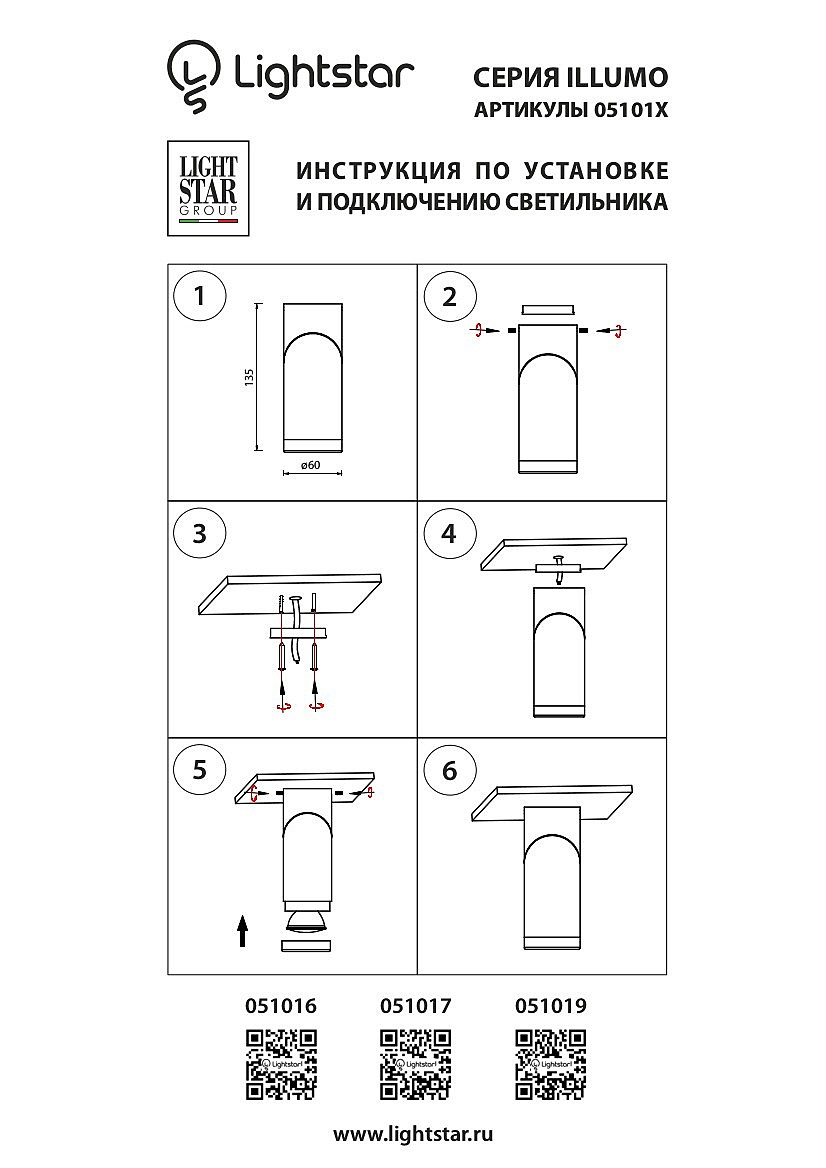 Lightstar

СЕРИЯ ILLUMO
АРТИКУЛЫ 05101X

LIGHT STAR GROUP

ИНСТРУКЦИЯ ПО УСТАНОВКЕ И ПОДКЛЮЧЕНИЮ СВЕТИЛЬНИКА

1

135

ø60

2

3

4

5

6

051016

051017

051019

Lightstar

Lightstar

Lightstar

www.lightstar.ru