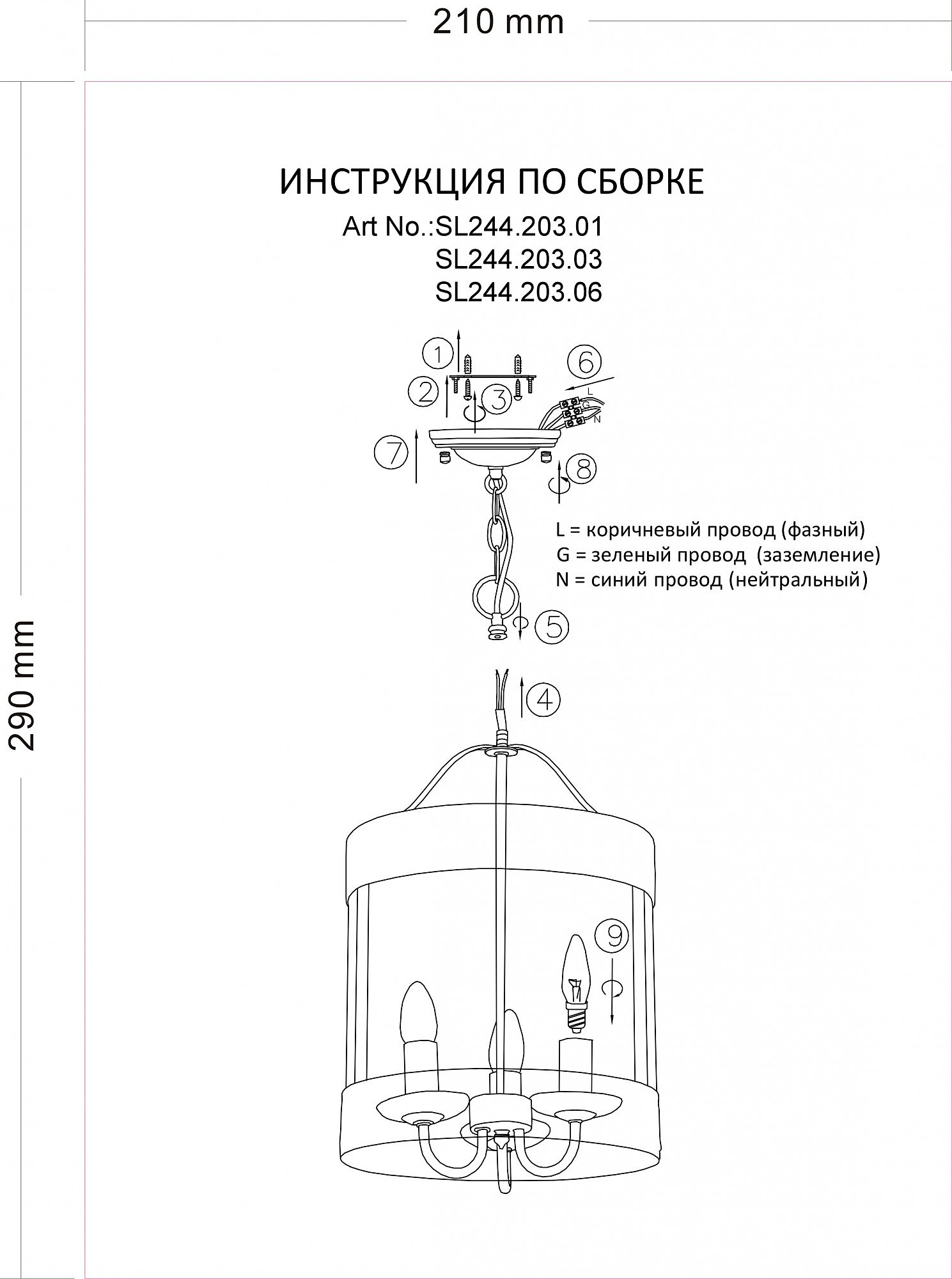 210 mm

290 mm

ИНСТРУКЦИЯ ПО СБОРКЕ

Art No.:SL244.203.01
SL244.203.03
SL244.203.06

1
2
3
6
L
G
N
7
8

L = коричневый провод (фазный)
G = зеленый провод (заземление)
N = синий провод (нейтральный)

5
4
9