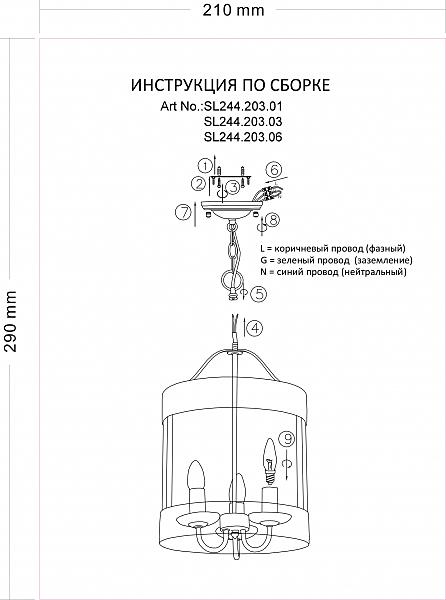 210 mm

290 mm

ИНСТРУКЦИЯ ПО СБОРКЕ
Art No.:SL244.203.01
SL244.203.03
SL244.203.06

1
2
3
6
7
8

L = коричневый провод (фазный)
G = зеленый провод (заземление)
N = синий провод (нейтральный)

5
4
9