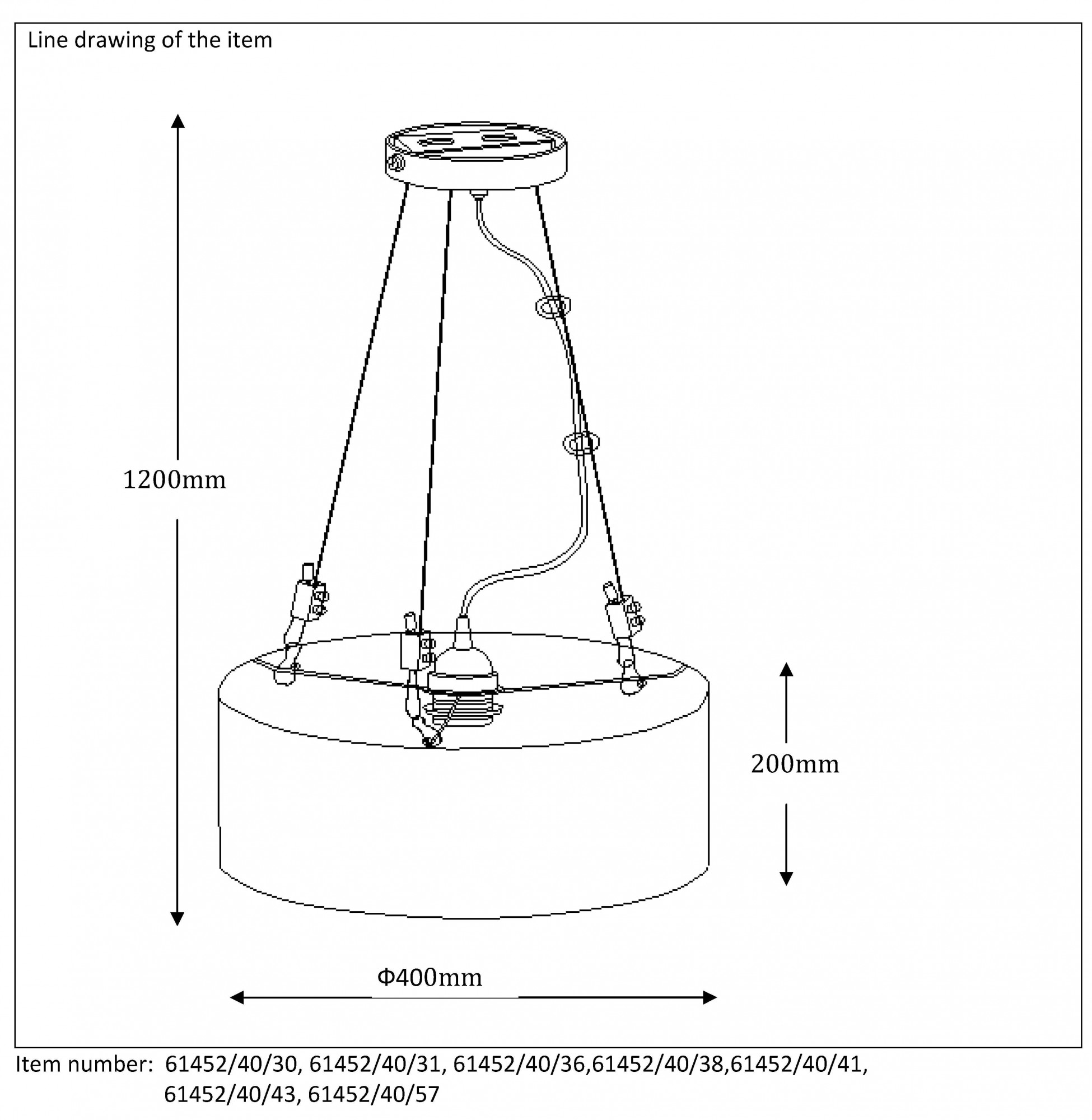 Line drawing of the item

1200mm

200mm

Φ400mm

Item number: 61452/40/30, 61452/40/31, 61452/40/36,61452/40/38,61452/40/41, 61452/40/43, 61452/40/57