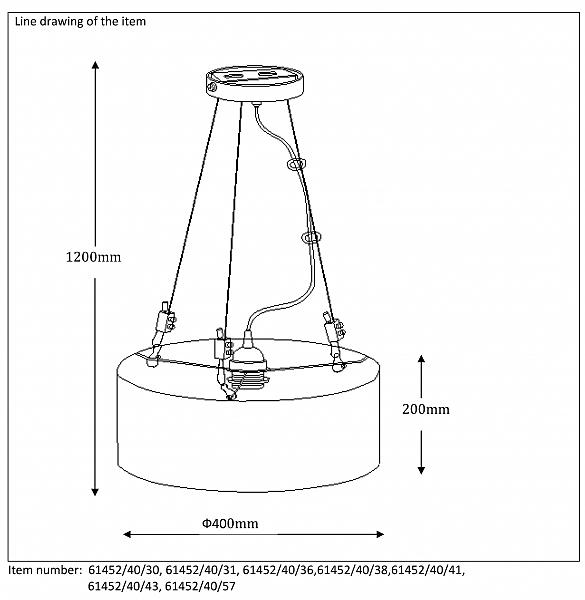 Line drawing of the item

1200mm

200mm

Φ400mm

Item number: 61452/40/30, 61452/40/31, 61452/40/36,61452/40/38,61452/40/41, 61452/40/43, 61452/40/57