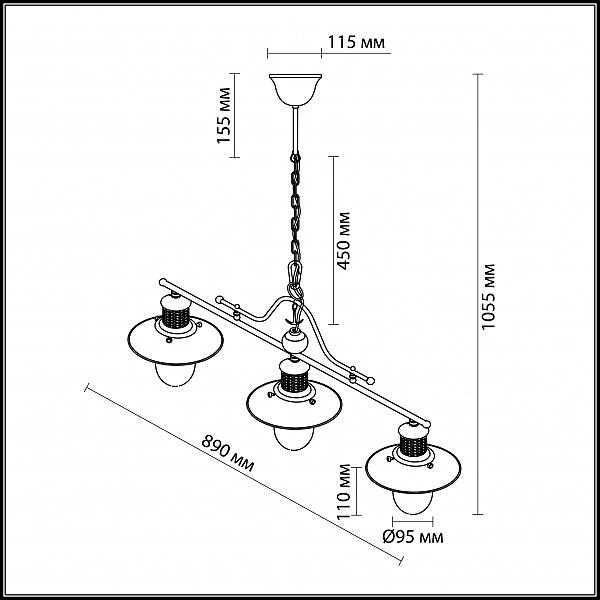 115 мм
155 мм
450 мм
1055 мм
890 мм
110 мм
Ø95 мм