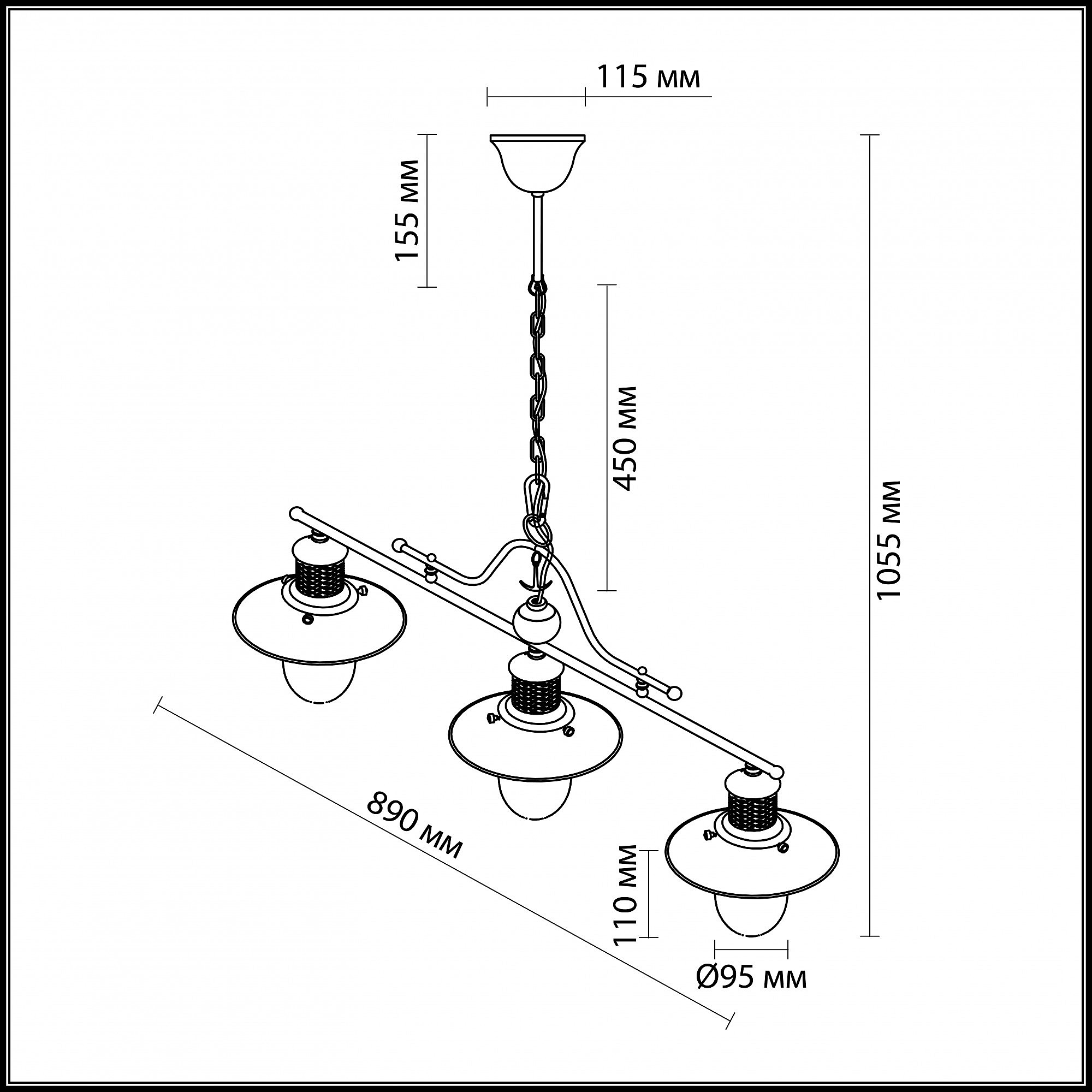 115 мм

155 мм

450 мм

1055 мм

890 мм

110 мм

Ø95 мм