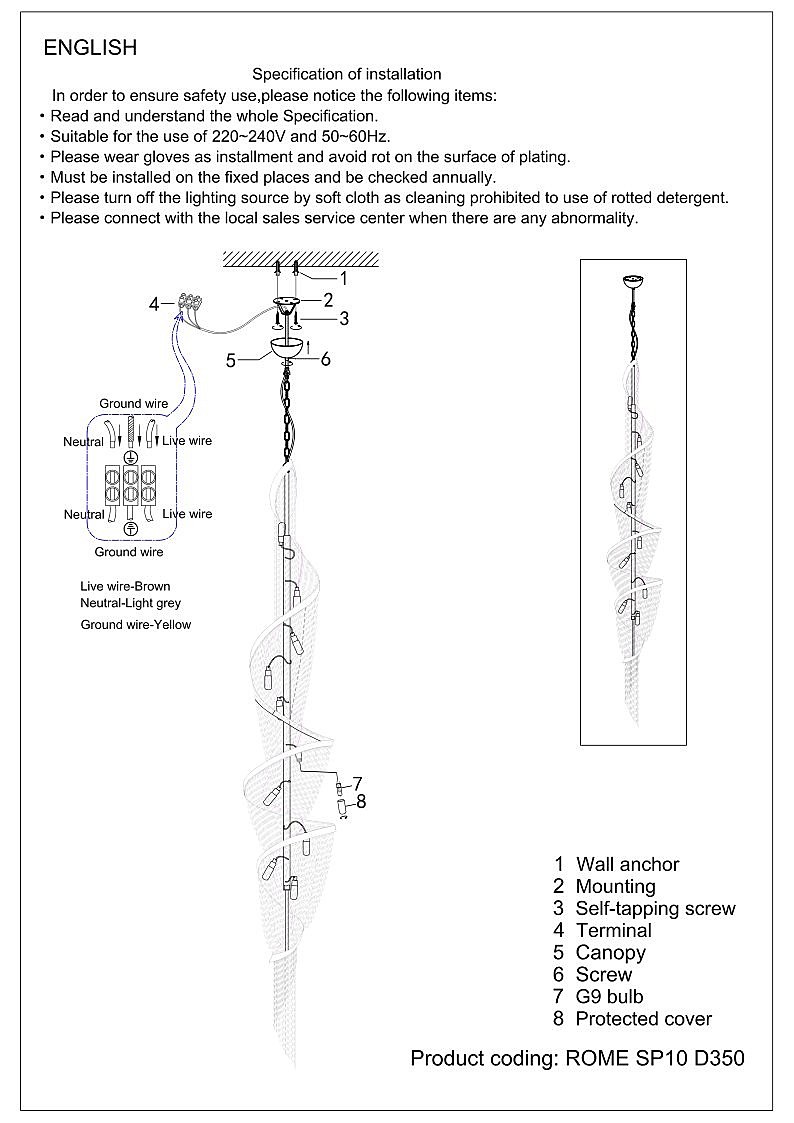 ENGLISH

Specification of installation

In order to ensure safety use,please notice the following items:
• Read and understand the whole Specification.
• Suitable for the use of 220~240V and 50~60Hz.
• Please wear gloves as installment and avoid rot on the surface of plating.
• Must be installed on the fixed places and be checked annually.
• Please turn off the lighting source by soft cloth as cleaning prohibited to use of rotted detergent.
• Please connect with the local sales service center when there are any abnormality.

1
2
3
4
5
6

Ground wire
Neutral
Live wire
Neutral
Live wire
Ground wire

Live wire-Brown
Neutral-Light grey
Ground wire-Yellow

7
8

1 Wall anchor
2 Mounting
3 Self-tapping screw
4 Terminal
5 Canopy
6 Screw
7 G9 bulb
8 Protected cover

Product coding: ROME SP10 D350