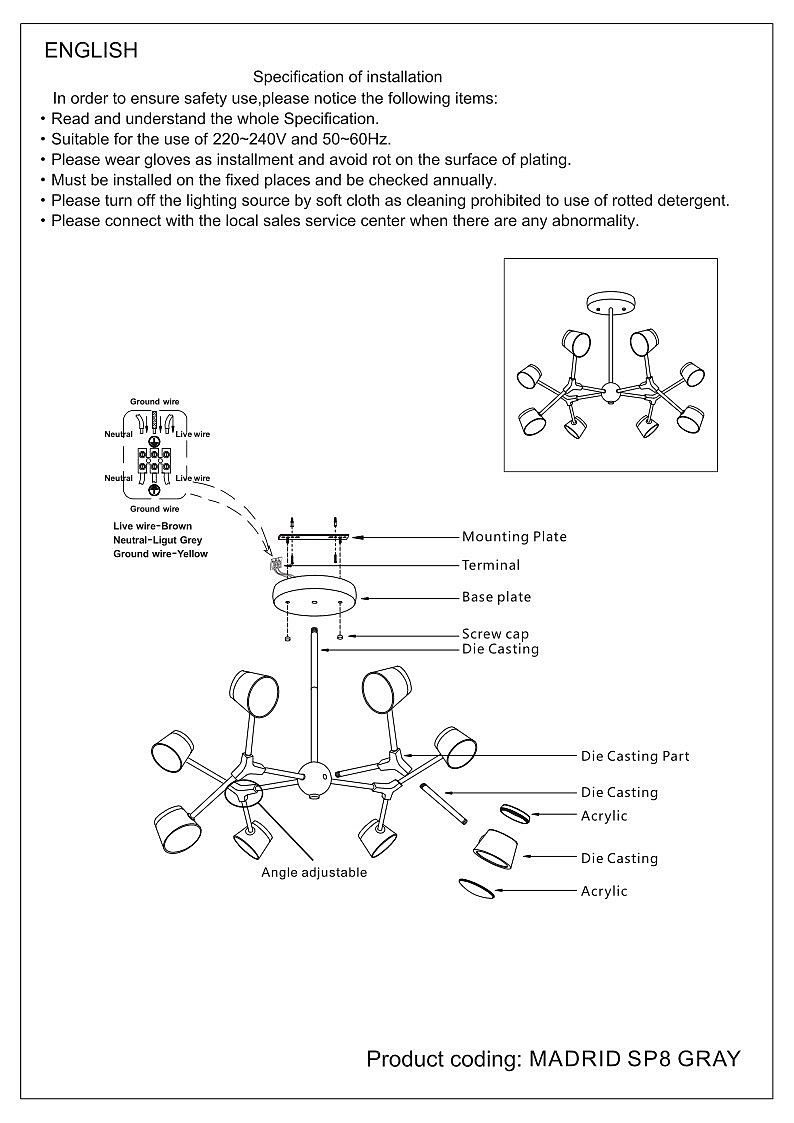 ENGLISH

Specification of installation

In order to ensure safety use,please notice the following items:
• Read and understand the whole Specification.
• Suitable for the use of 220~240V and 50~60Hz.
• Please wear gloves as installment and avoid rot on the surface of plating.
• Must be installed on the fixed places and be checked annually.
• Please turn off the lighting source by soft cloth as cleaning prohibited to use of rotted detergent.
• Please connect with the local sales service center when there are any abnormality.

Ground wire
Neutral
Live wire
Neutral
Live wire
Ground wire

Live wire-Brown
Neutral-Ligut Grey
Ground wire-Yellow

Mounting Plate
Terminal
Base plate
Screw cap
Die Casting
Die Casting Part
Die Casting
Acrylic
Die Casting
Acrylic
Angle adjustable

Product coding: MADRID SP8 GRAY