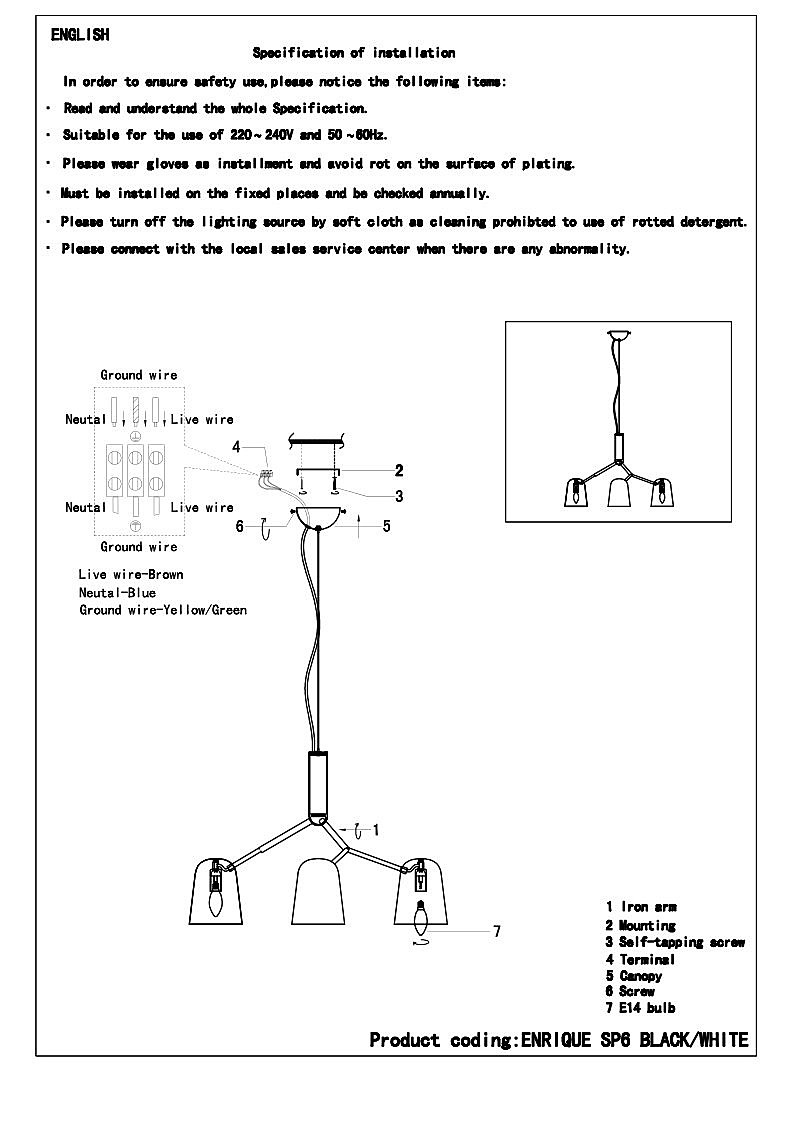 ENGLISH

Specification of installation

In order to ensure safety use,please notice the following items:

· Read and understand the whole Specification.

· Suitable for the use of 220～240V and 50～60Hz.

· Please wear gloves as installment and avoid rot on the surface of plating.

· Must be installed on the fixed places and be checked annually.

· Please turn off the lighting source by soft cloth as cleaning prohibted to use of rotted detergent.

· Please connect with the local sales service center when there are any abnormality.

Ground wire
Neutal
Live wire
Neutal
Live wire
Ground wire

Live wire-Brown
Neutal-Blue
Ground wire-Yellow/Green

4
2
3
6
5
1
7

1 Iron arm
2 Mounting
3 Self-tapping screw
4 Terminal
5 Canopy
6 Screw
7 E14 bulb

Product coding:ENRIQUE SP6 BLACK/WHITE