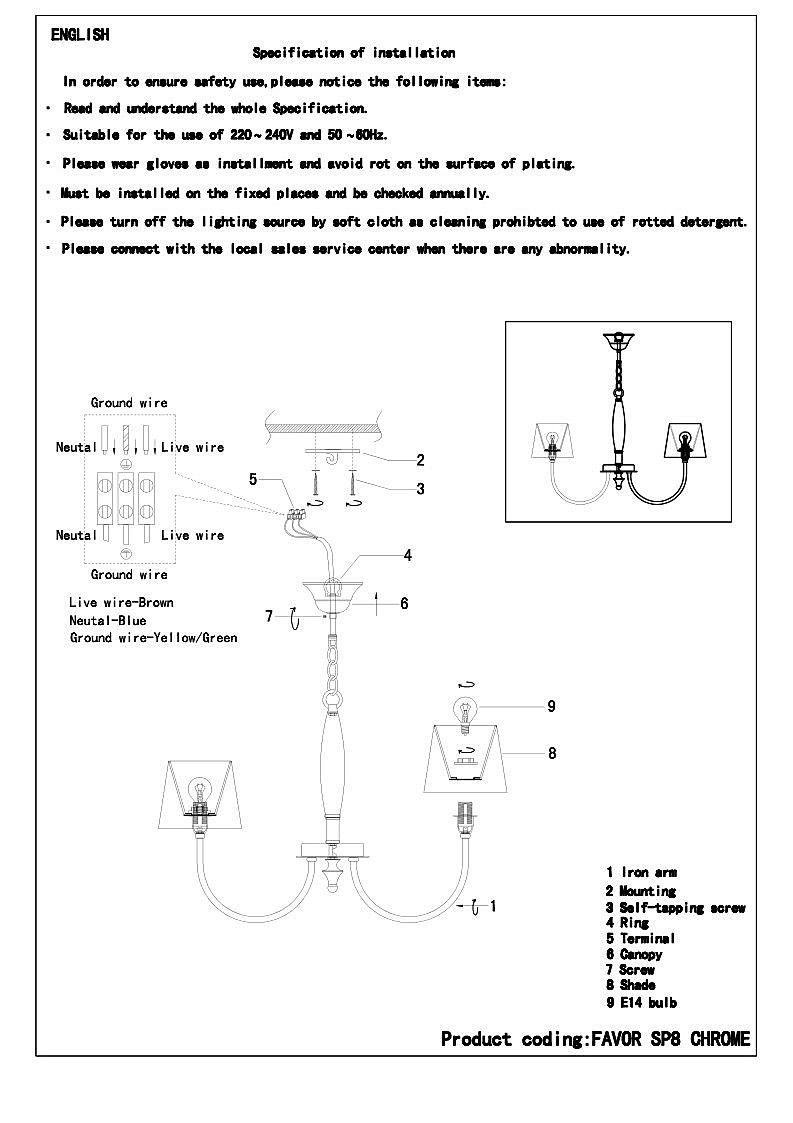 ENGLISH

Specification of installation

In order to ensure safety use,please notice the following items:

· Read and understand the whole Specification.

· Suitable for the use of 220~240V and 50~60Hz.

· Please wear gloves as installment and avoid rot on the surface of plating.

· Must be installed on the fixed places and be checked annually.

· Please turn off the lighting source by soft cloth as cleaning prohibted to use of rotted detergent.

· Please connect with the local sales service center when there are any abnormality.

Ground wire
Neutal
Live wire
Neutal
Live wire
Ground wire

Live wire-Brown
Neutal-Blue
Ground wire-Yellow/Green

2
3
5
4
6
7
9
8
1

1 Iron arm
2 Mounting
3 Self-tapping screw
4 Ring
5 Terminal
6 Canopy
7 Screw
8 Shade
9 E14 bulb

Product coding:FAVOR SP8 CHROME