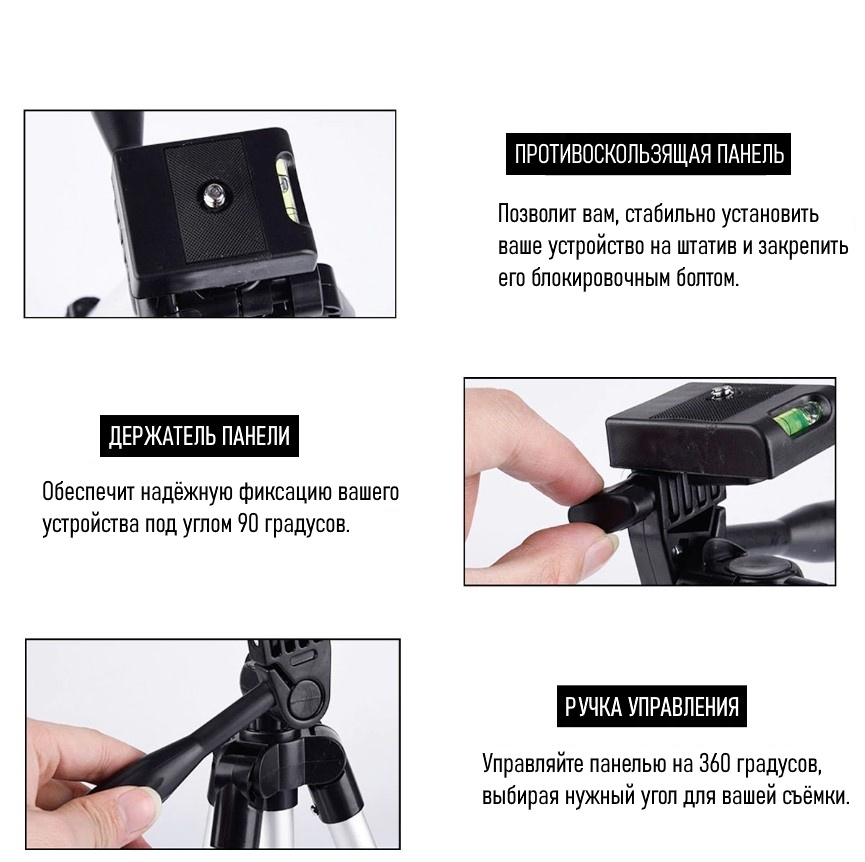 ПРОТИВОСКОЛЬЗЯЩАЯ ПАНЕЛЬ

Позволит вам, стабильно установить ваше устройство на штатив и закрепить его блокировочным болтом.

ДЕРЖАТЕЛЬ ПАНЕЛИ

Обеспечит надёжную фиксацию вашего устройства под углом 90 градусов.

РУЧКА УПРАВЛЕНИЯ

Управляйте панелью на 360 градусов, выбирая нужный угол для вашей съёмки.