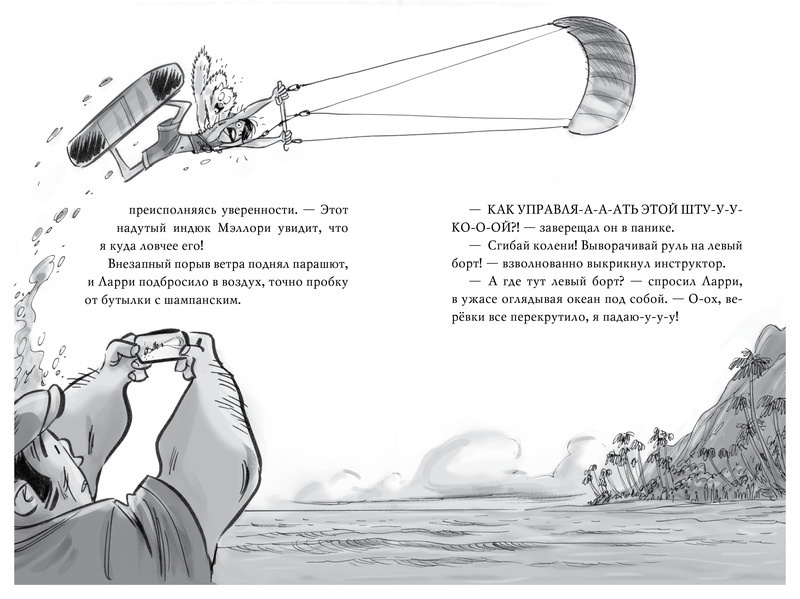 преисполняясь уверенности. — Этот надутый индюк Мэллори увидит, что я куда ловчее его!

Внезапный порыв ветра поднял парашют, и Ларри подбросило в воздух, точно пробку от бутылки с шампанским.

— КАК УПРАВЛЯ-А-А-АТЬ ЭТОЙ ШТУ-У-У-КО-О-ОЙ?! — заверещал он в панике.

— Сгибай колени! Выворачивай руль на левый борт! — взволнованно выкрикнул инструктор.

— А где тут левый борт? — спросил Ларри, в ужасе оглядывая океан под собой. — О-ох, верёвки все перекрутило, я падаю-у-у-у!