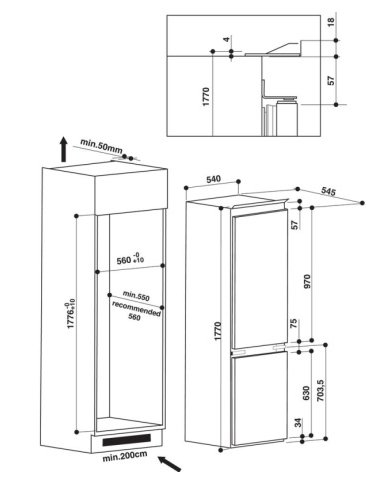 18
4
57
1770
min.50mm
540
545
57
$560^{-0}_{+10}$
970
min.550
recommended
560
$1776^{-0}_{+10}$
1770
75
630
703,5
34
min.200cm