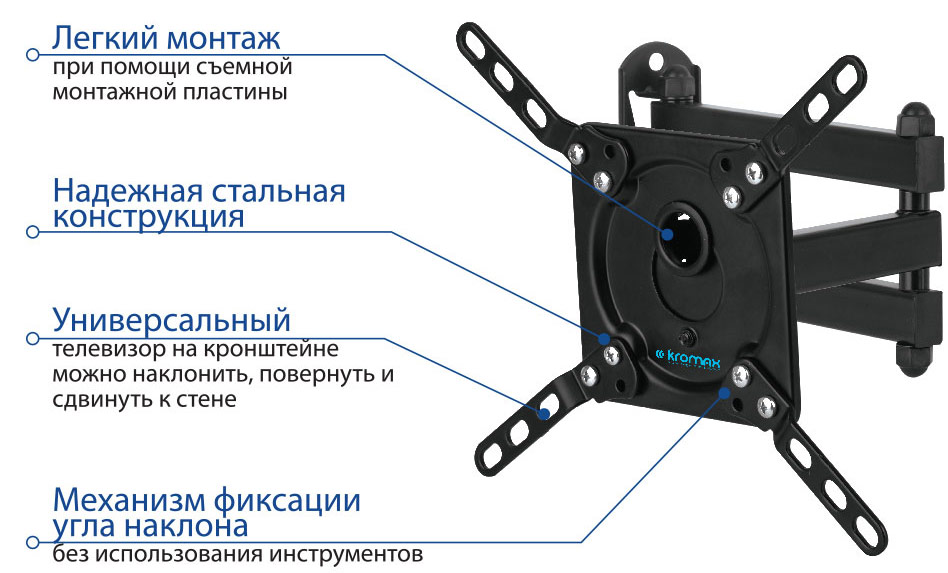 Легкий монтаж
при помощи съемной монтажной пластины

Надежная стальная конструкция

Универсальный
телевизор на кронштейне можно наклонить, повернуть и сдвинуть к стене

Механизм фиксации угла наклона
без использования инструментов

kromax