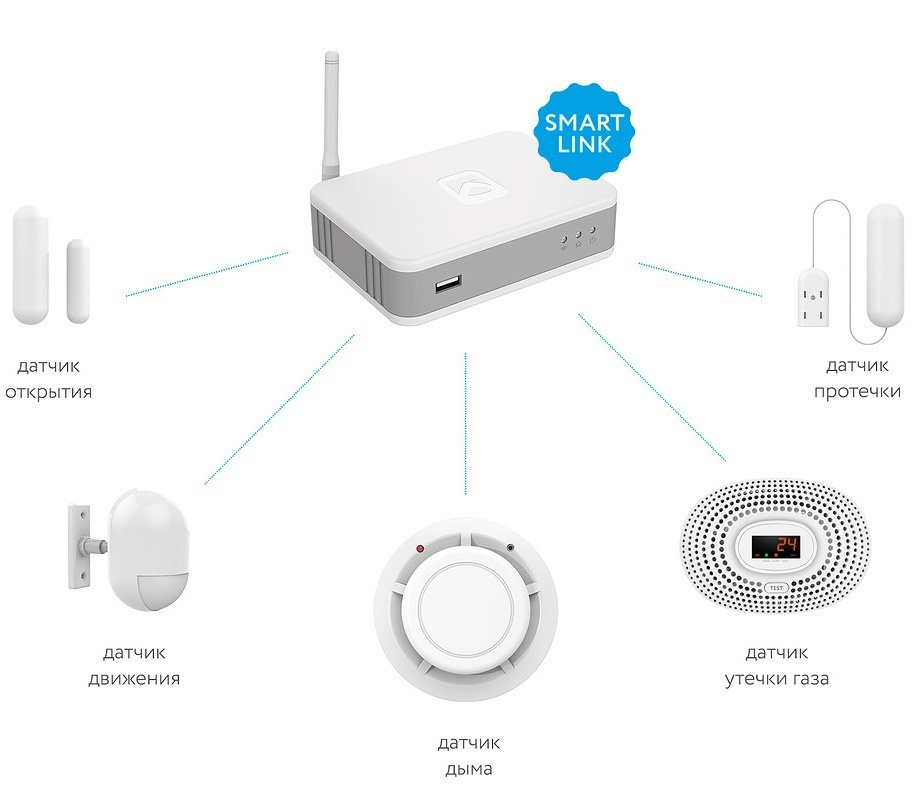 SMART LINK

датчик открытия

датчик протечки

датчик движения

24

TEST

датчик утечки газа

датчик дыма