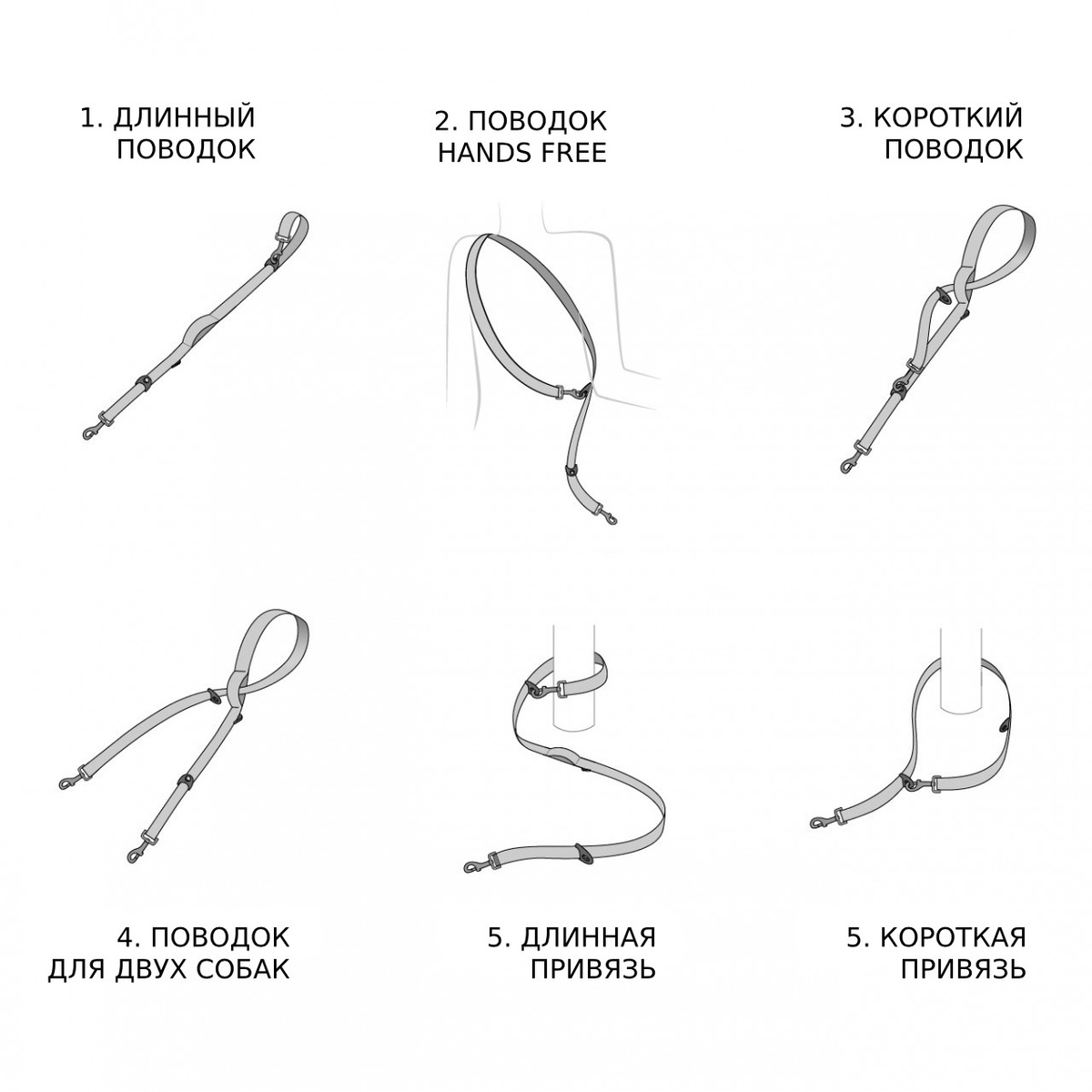 1. ДЛИННЫЙ ПОВОДОК

2. ПОВОДОК HANDS FREE

3. КОРОТКИЙ ПОВОДОК

4. ПОВОДОК ДЛЯ ДВУХ СОБАК

5. ДЛИННАЯ ПРИВЯЗЬ

5. КОРОТКАЯ ПРИВЯЗЬ