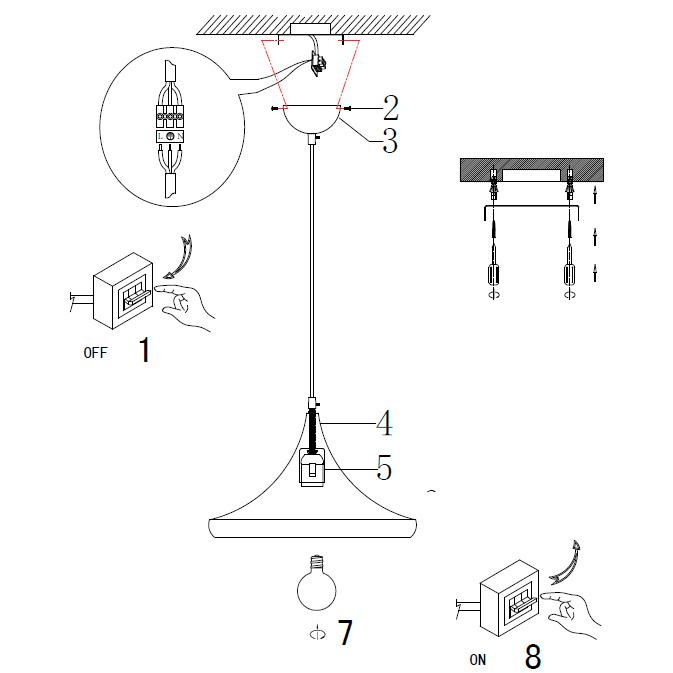 L N
2
3
OFF 1
4
5
7
ON 8