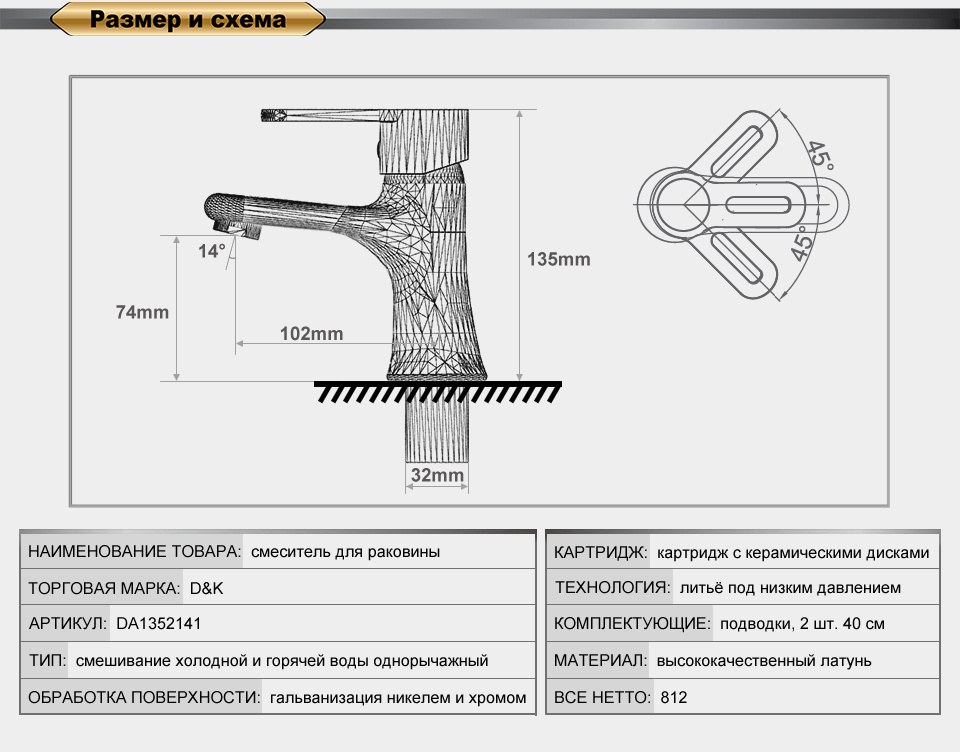 Размер и схема

14°
74mm
102mm
135mm
32mm
45°
45°

| НАИМЕНОВАНИЕ ТОВАРА: | смеситель для раковины |
|---|---|
| ТОРГОВАЯ МАРКА: | D&K |
| АРТИКУЛ: | DA1352141 |
| ТИП: | смешивание холодной и горячей воды однорычажный |
| ОБРАБОТКА ПОВЕРХНОСТИ: | гальванизация никелем и хромом |

| КАРТРИДЖ: | картридж с керамическими дисками |
|---|---|
| ТЕХНОЛОГИЯ: | литьё под низким давлением |
| КОМПЛЕКТУЮЩИЕ: | подводки, 2 шт. 40 см |
| МАТЕРИАЛ: | высококачественный латунь |
| ВСЕ НЕТТО: | 812 |