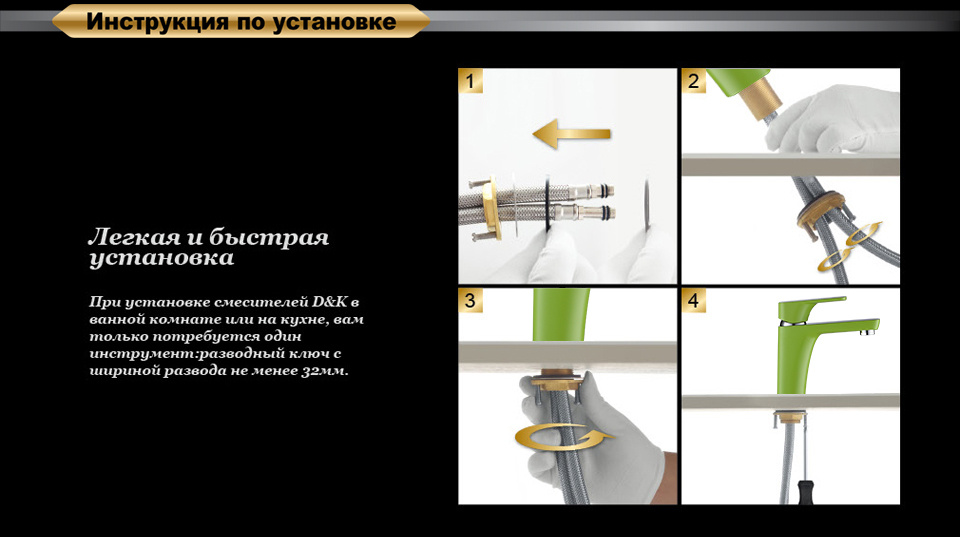 Инструкция по установке

Легкая и быстрая установка

При установке смесителей D&K в ванной комнате или на кухне, вам только потребуется один инструмент:разводный ключ с шириной развода не менее 32мм.

1

2

3

4