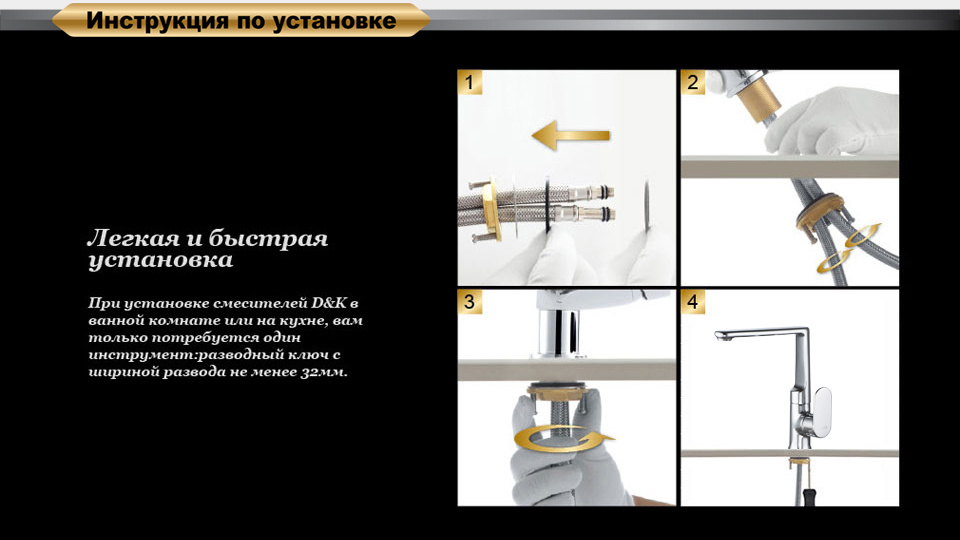 Инструкция по установке

Легкая и быстрая установка

При установке смесителей D&K в ванной комнате или на кухне, вам только потребуется один инструмент:разводный ключ с шириной развода не менее 32мм.

1

2

3

4