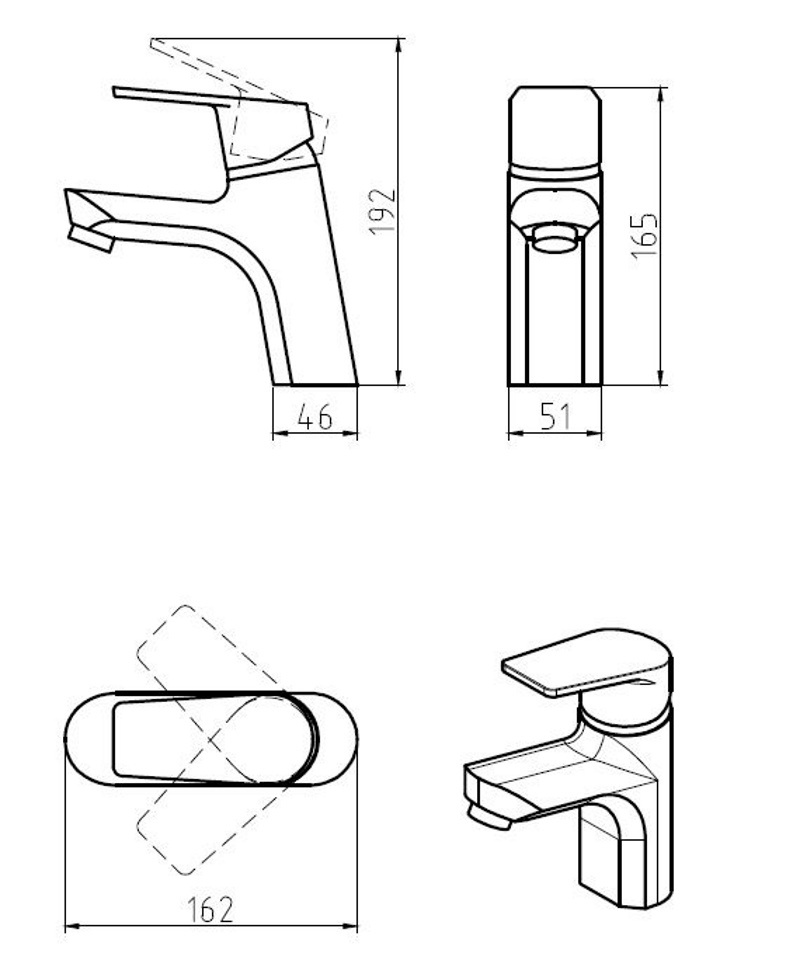 192
165
46
51
162