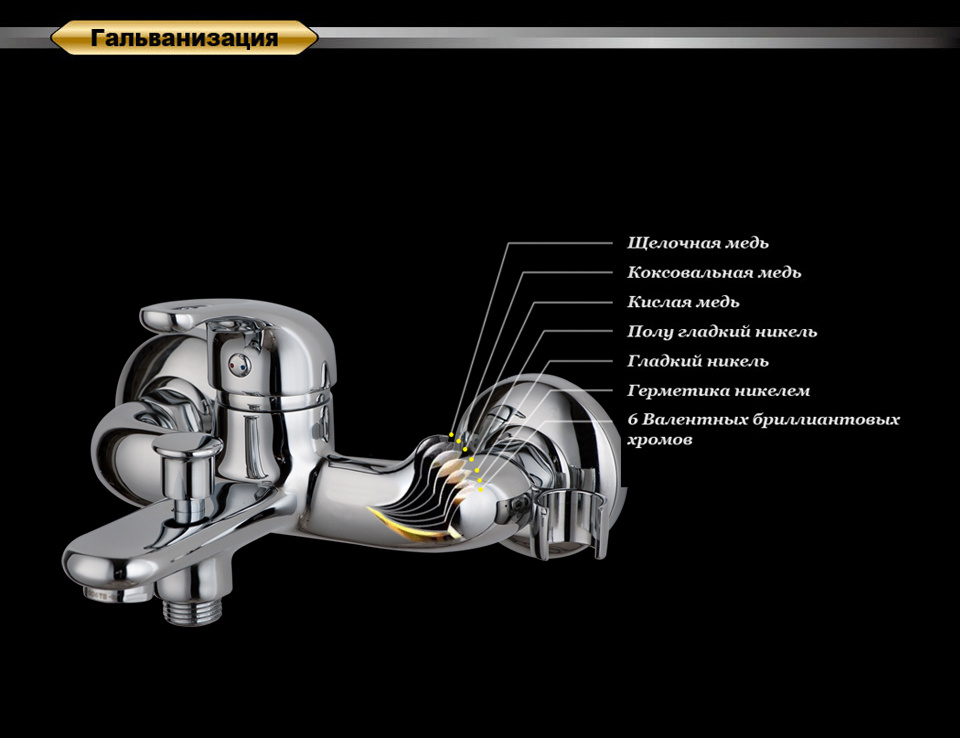 Гальванизация

Щелочная медь
Коксовальная медь
Кислая медь
Полу гладкий никель
Гладкий никель
Герметика никелем
6 Валентных бриллиантовых хромов