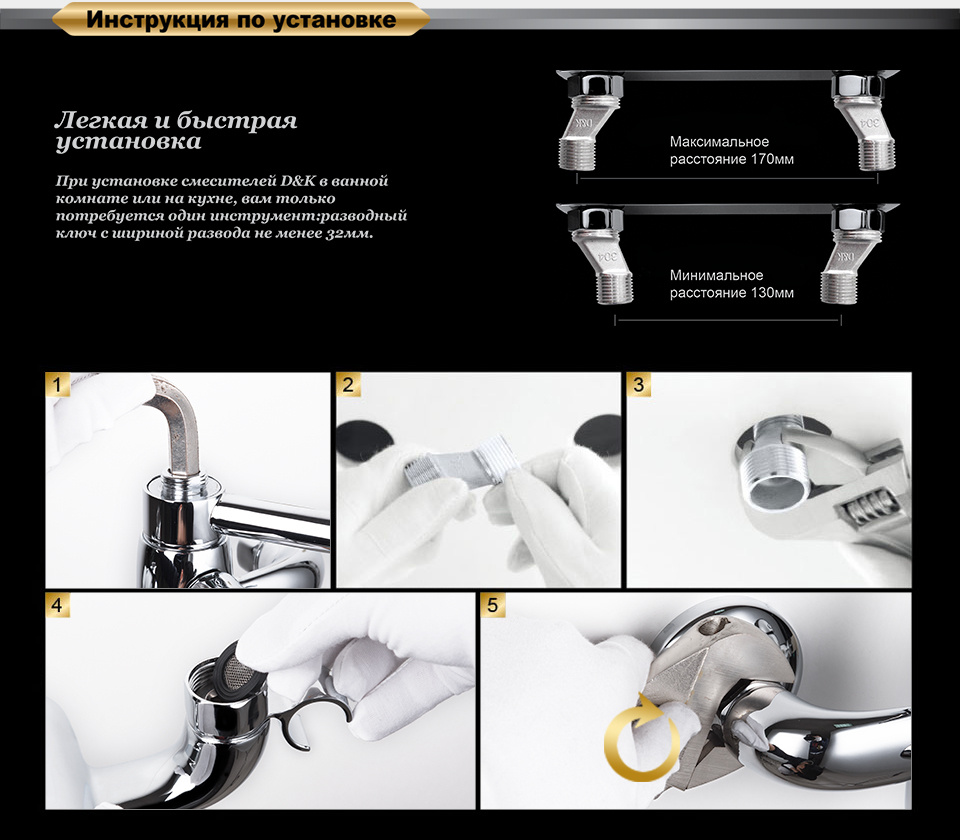 Инструкция по установке

Легкая и быстрая установка

При установке смесителей D&K в ванной комнате или на кухне, вам только потребуется один инструмент:разводный ключ с шириной развода не менее 32мм.

D&K

304

Максимальное расстояние 170мм

304

D&K

Минимальное расстояние 130мм

1

2

3

4

5