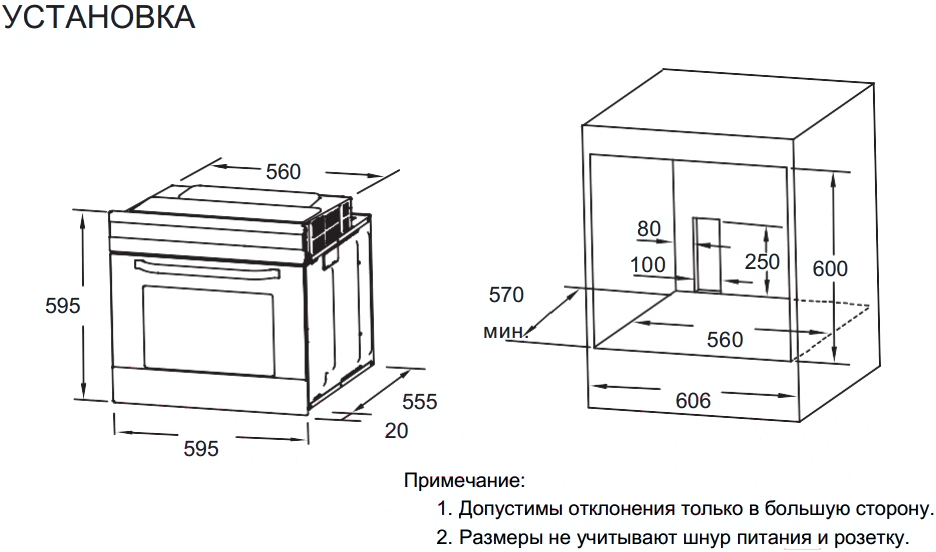 УСТАНОВКА

560

595

555

20

595

80

100

250

600

570

мин.

560

606

Примечание:

1. Допустимы отклонения только в большую сторону.

2. Размеры не учитывают шнур питания и розетку.