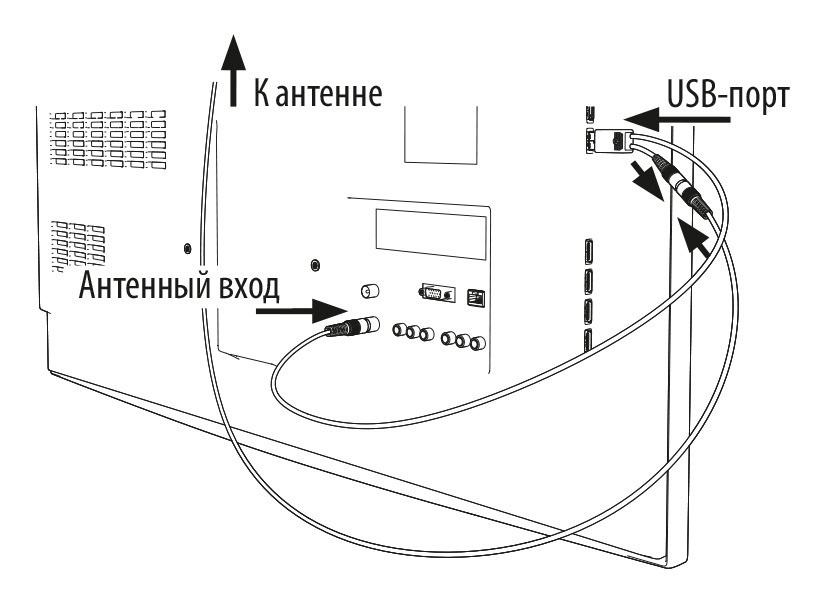 К антенне

USB-порт

Антенный вход