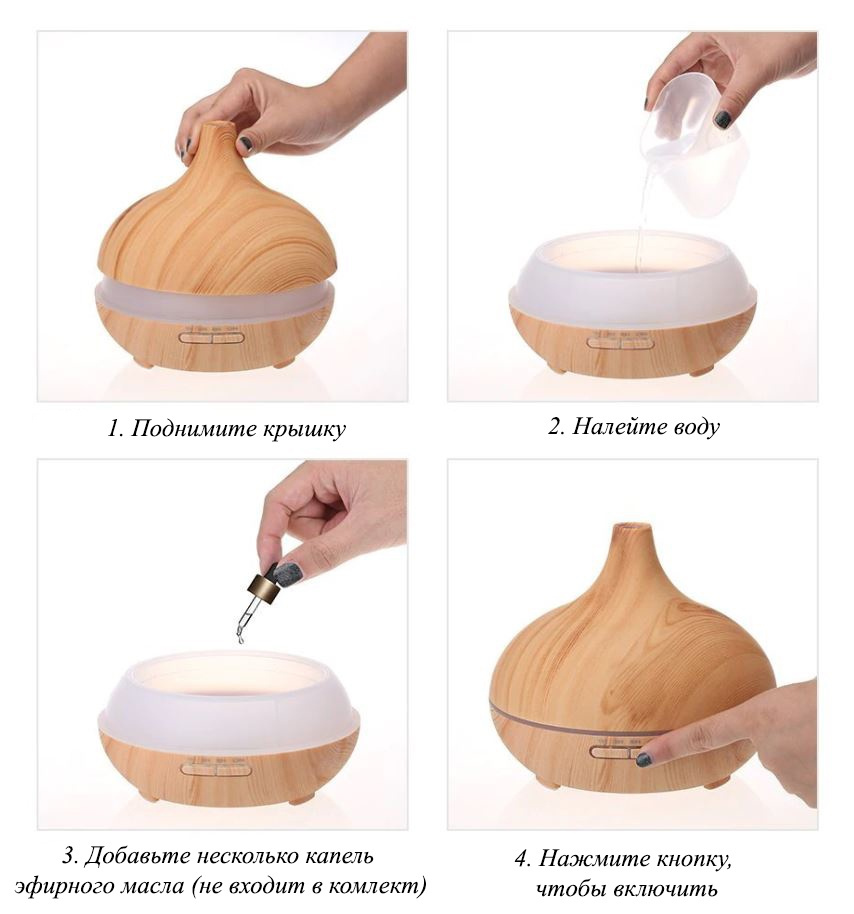 1. Поднимите крышку

2. Налейте воду

3. Добавьте несколько капель эфирного масла (не входит в комлект)

4. Нажмите кнопку, чтобы включить