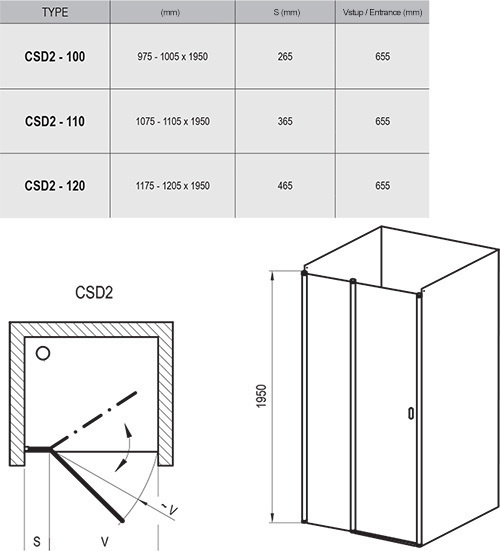 | TYPE | (mm) | S (mm) | Vstup / Entrance (mm) |
|---|---|---|---|
| CSD2 - 100 | 975 - 1005 x 1950 | 265 | 655 |
| CSD2 - 110 | 1075 - 1105 x 1950 | 365 | 655 |
| CSD2 - 120 | 1175 - 1205 x 1950 | 465 | 655 |

CSD2

~V

S

V

1950