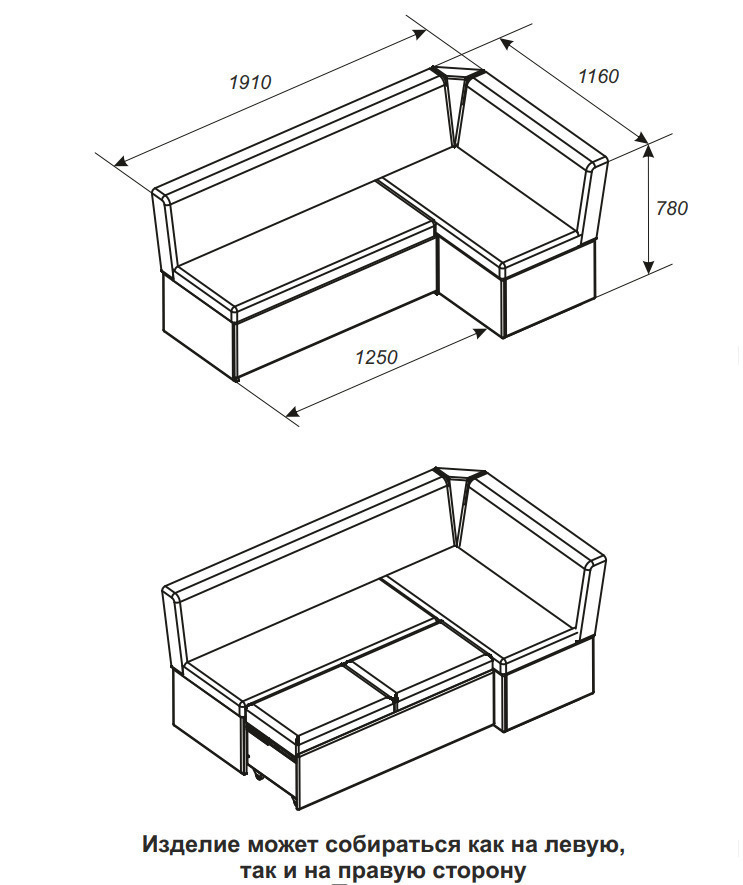 1910

1160

780

1250

Изделие может собираться как на левую, так и на правую сторону