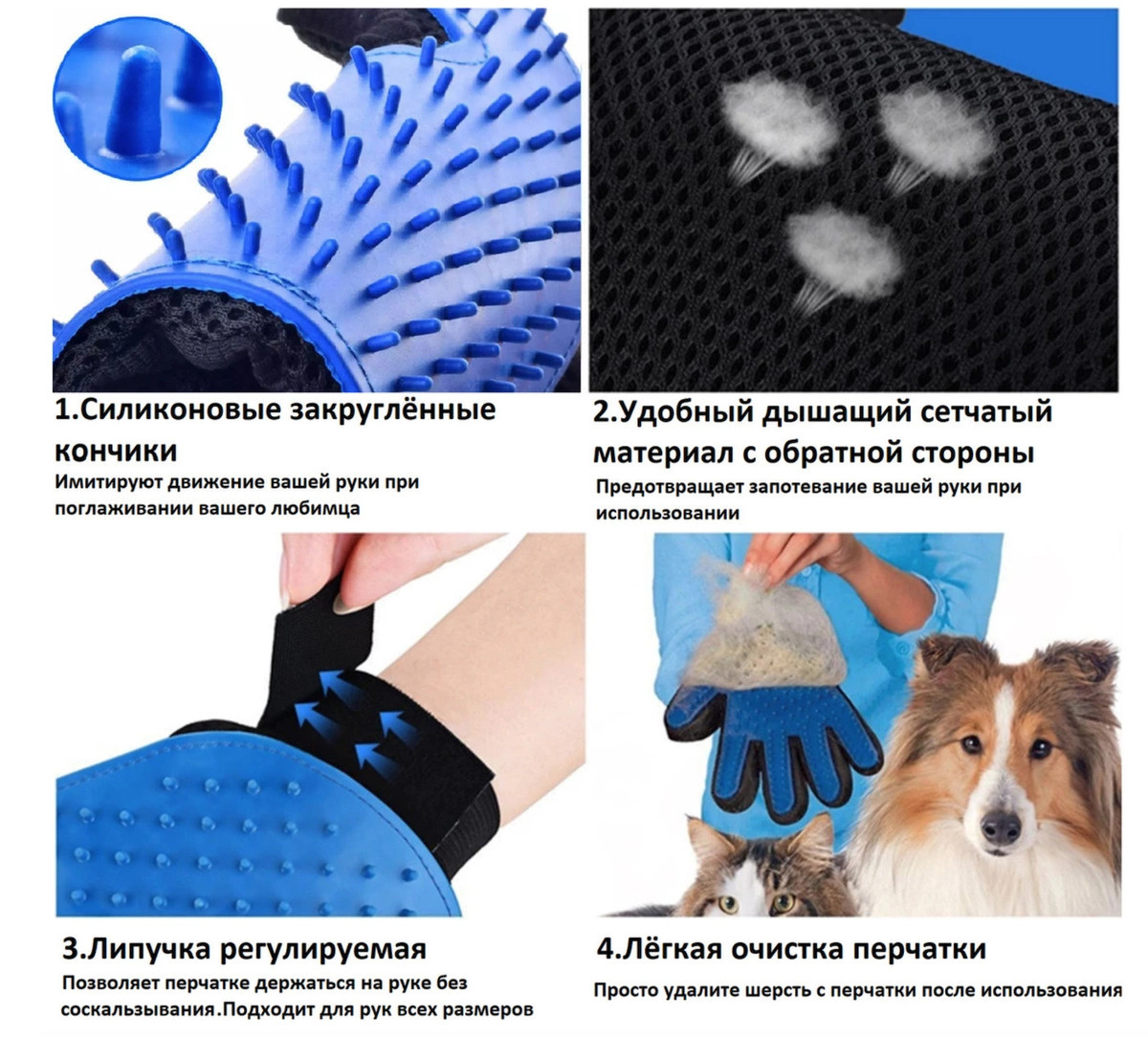 1.Силиконовые закруглённые кончики

Имитируют движение вашей руки при поглаживании вашего любимца

2.Удобный дышащий сетчатый материал с обратной стороны

Предотвращает запотевание вашей руки при использовании

3.Липучка регулируемая

Позволяет перчатке держаться на руке без соскальзывания.Подходит для рук всех размеров

4.Лёгкая очистка перчатки

Просто удалите шерсть с перчатки после использования