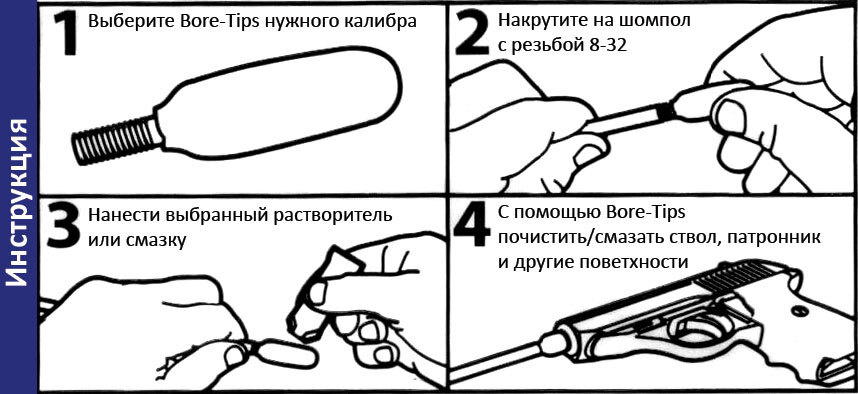 Инструкция

1 Выберите Bore-Tips нужного калибра

2 Накрутите на шомпол с резьбой 8-32

3 Нанести выбранный растворитель или смазку

4 С помощью Bore-Tips почистить/смазать ствол, патронник и другие поветхности