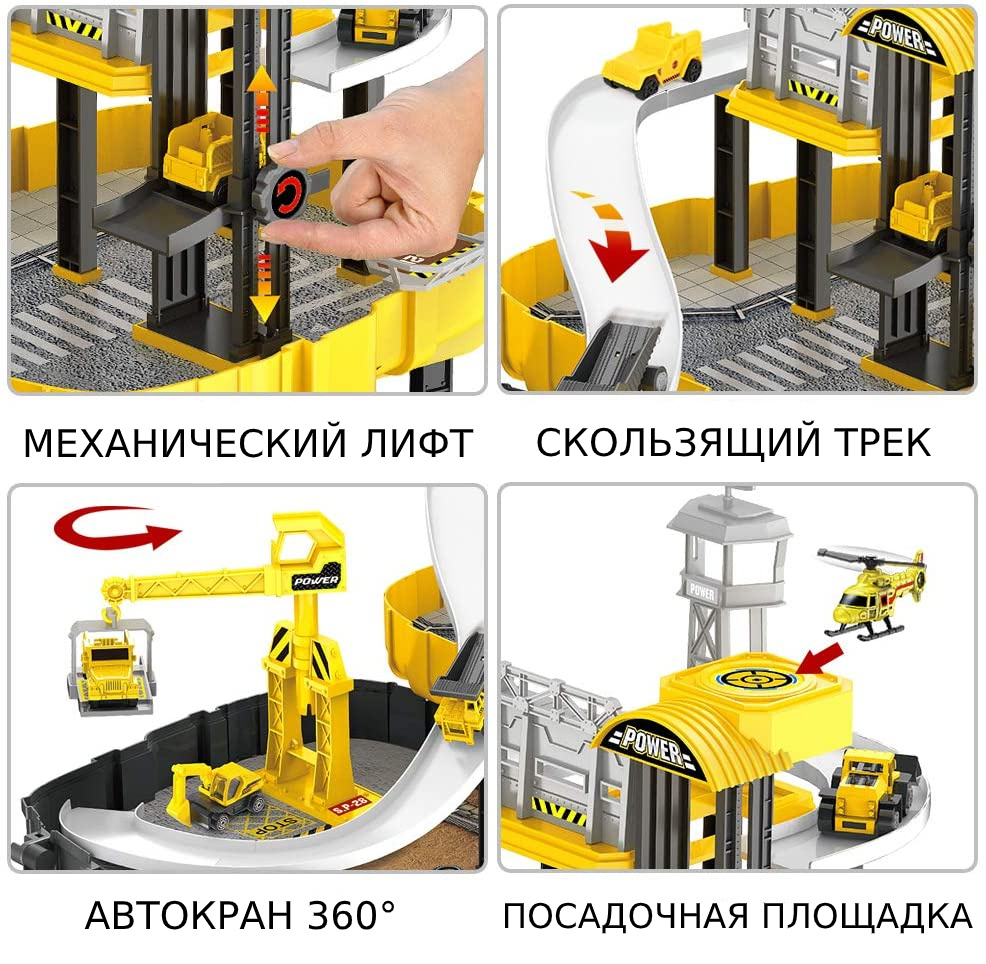 POWER

МЕХАНИЧЕСКИЙ ЛИФТ

СКОЛЬЗЯЩИЙ ТРЕК

POWER

S.P-28

STOP

POWER

POWER

АВТОКРАН 360°

ПОСАДОЧНАЯ ПЛОЩАДКА