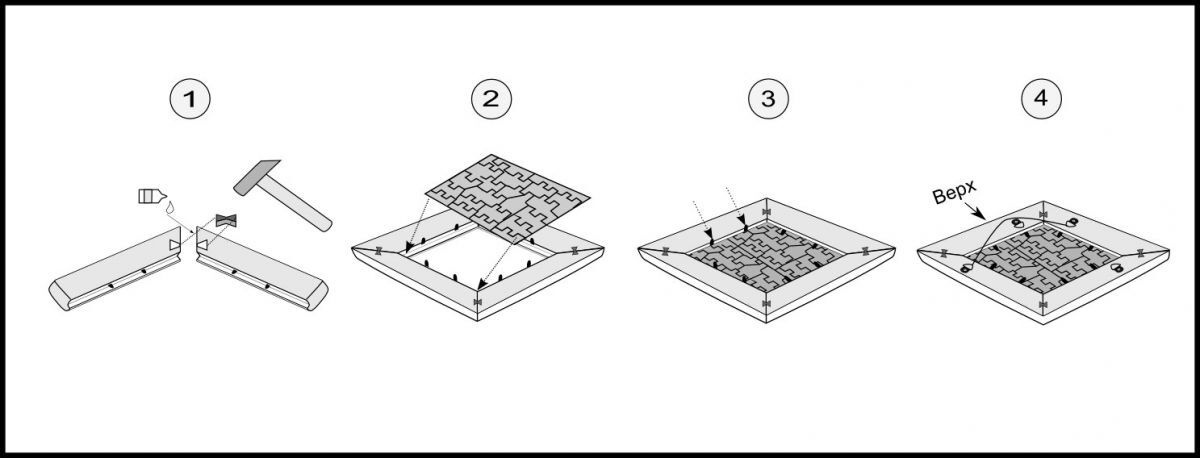 1

2

3

4

Верх