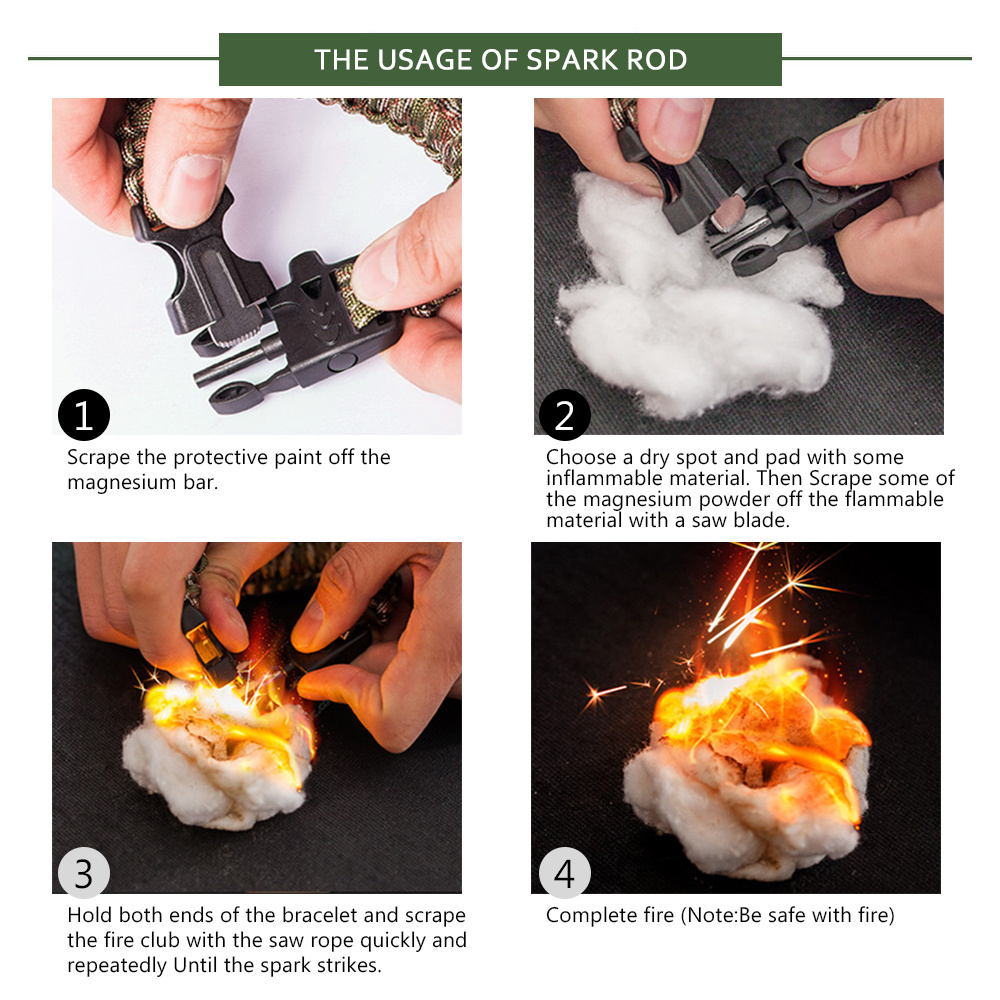 THE USAGE OF SPARK ROD

1

Scrape the protective paint off the magnesium bar.

2

Choose a dry spot and pad with some inflammable material. Then Scrape some of the magnesium powder off the flammable material with a saw blade.

3

Hold both ends of the bracelet and scrape the fire club with the saw rope quickly and repeatedly Until the spark strikes.

4

Complete fire (Note:Be safe with fire)