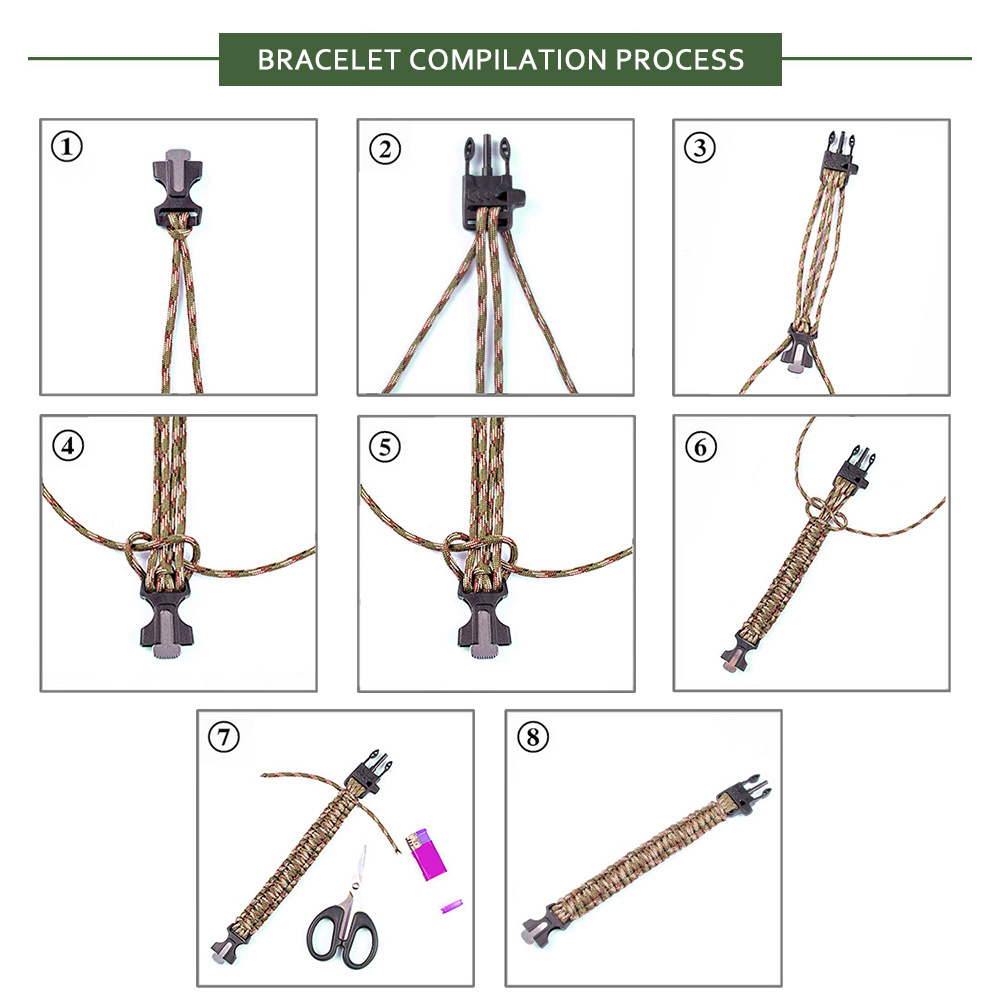 BRACELET COMPILATION PROCESS

①

②

③

④

⑤

⑥

⑦

⑧