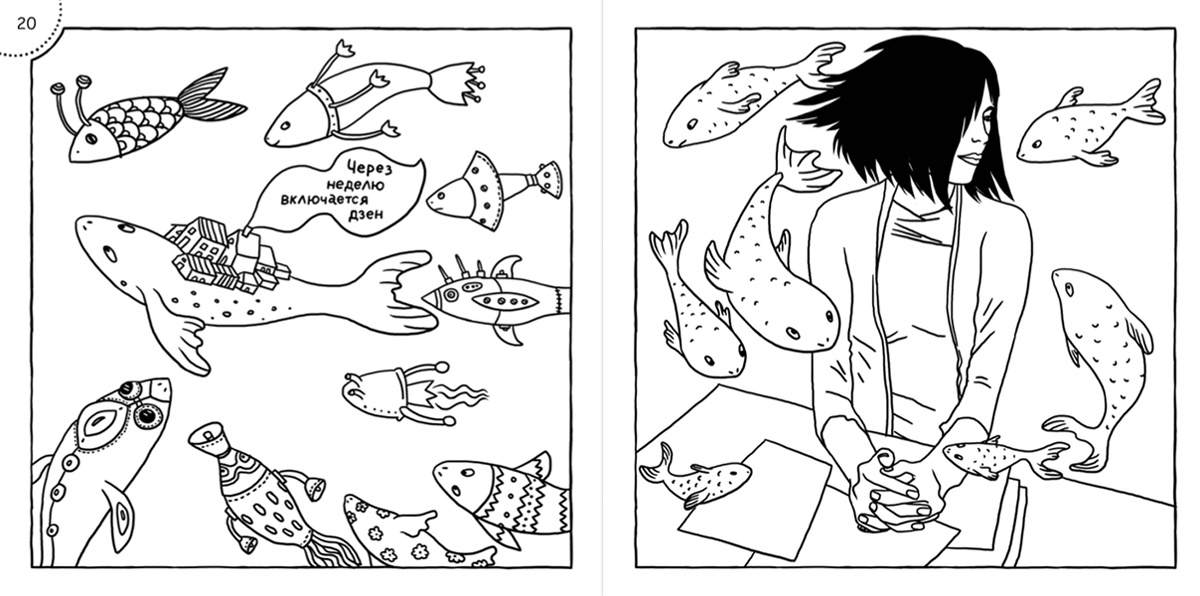 20

Через неделю включается дзен