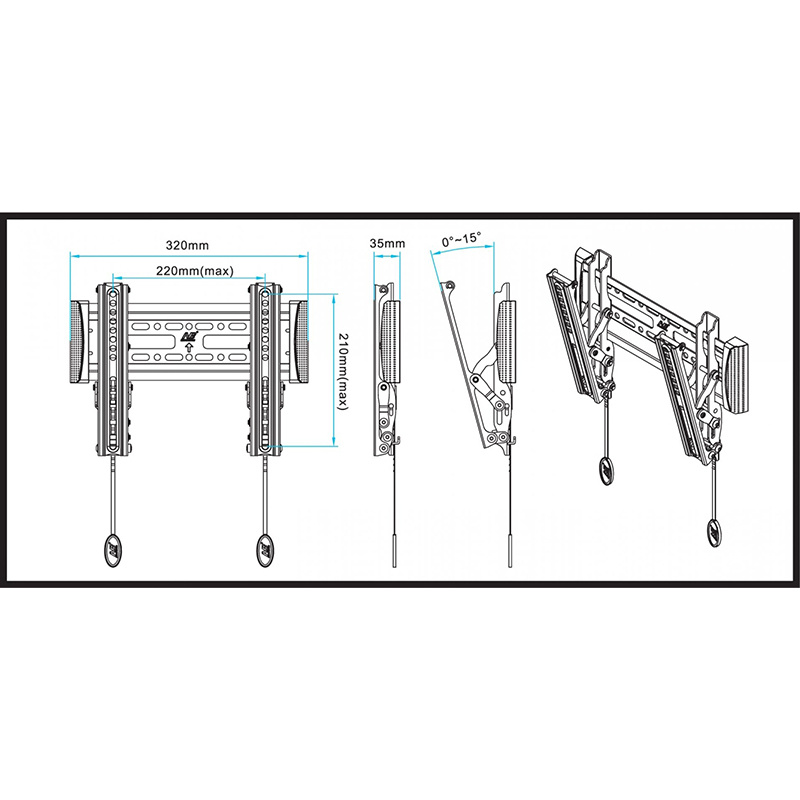 320mm
220mm(max)
210mm(max)
35mm
0°~15°