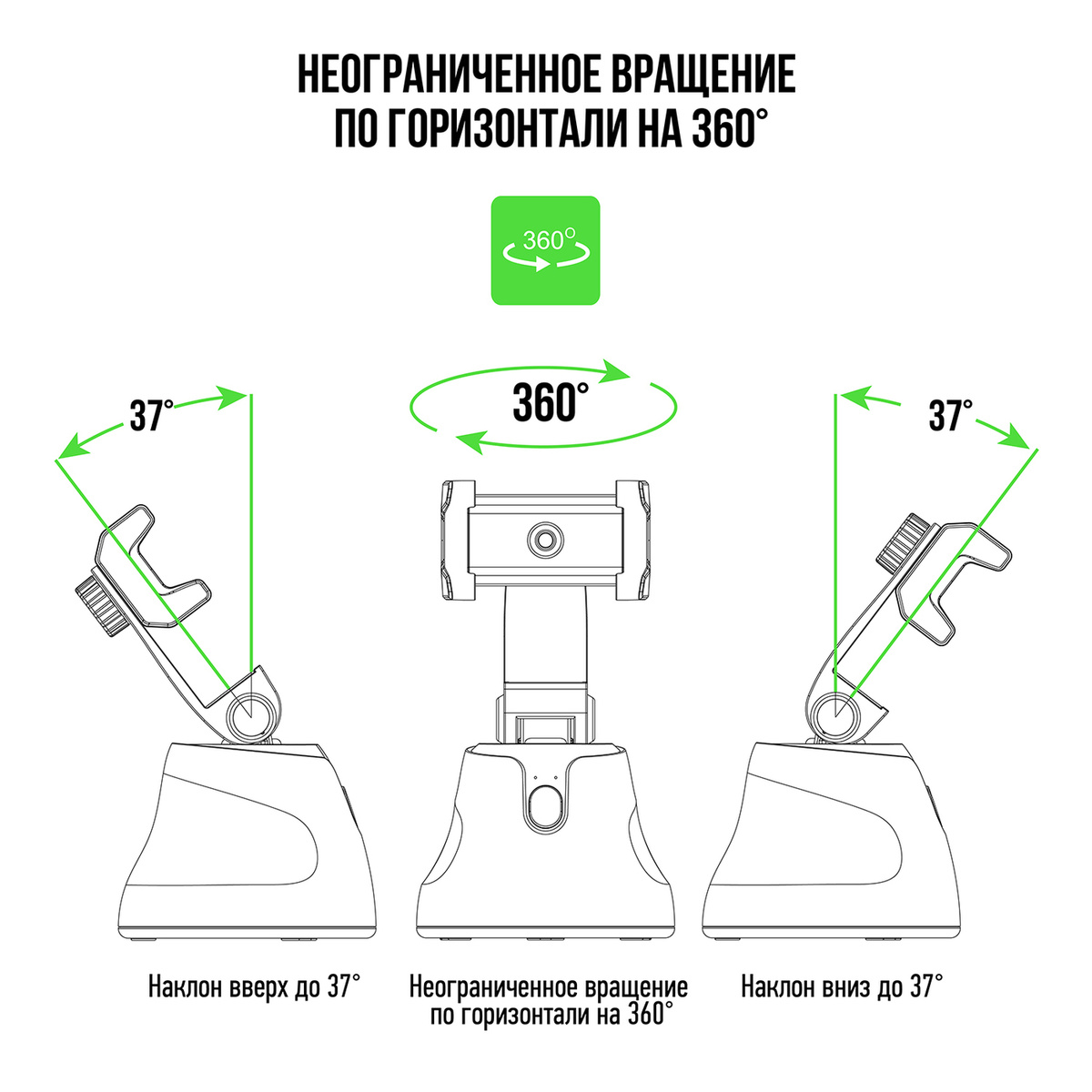 НЕОГРАНИЧЕННОЕ ВРАЩЕНИЕ ПО ГОРИЗОНТАЛИ НА 360°

360°

37°

360°

37°

Наклон вверх до 37°

Неограниченное вращение по горизонтали на 360°

Наклон вниз до 37°