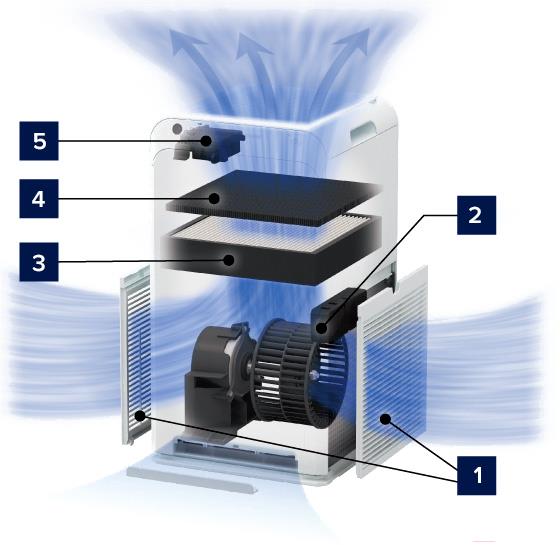 5
4
3
2
1